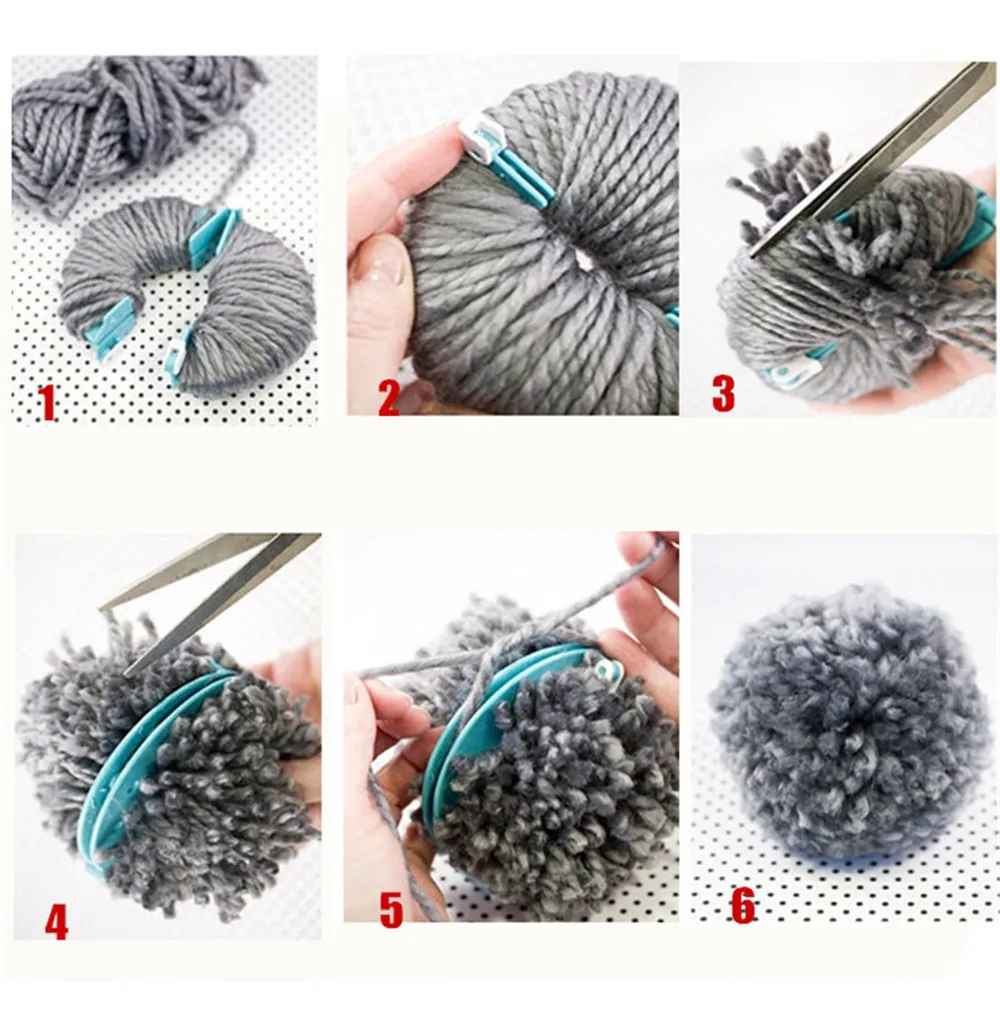 1

2

3

4

5

6