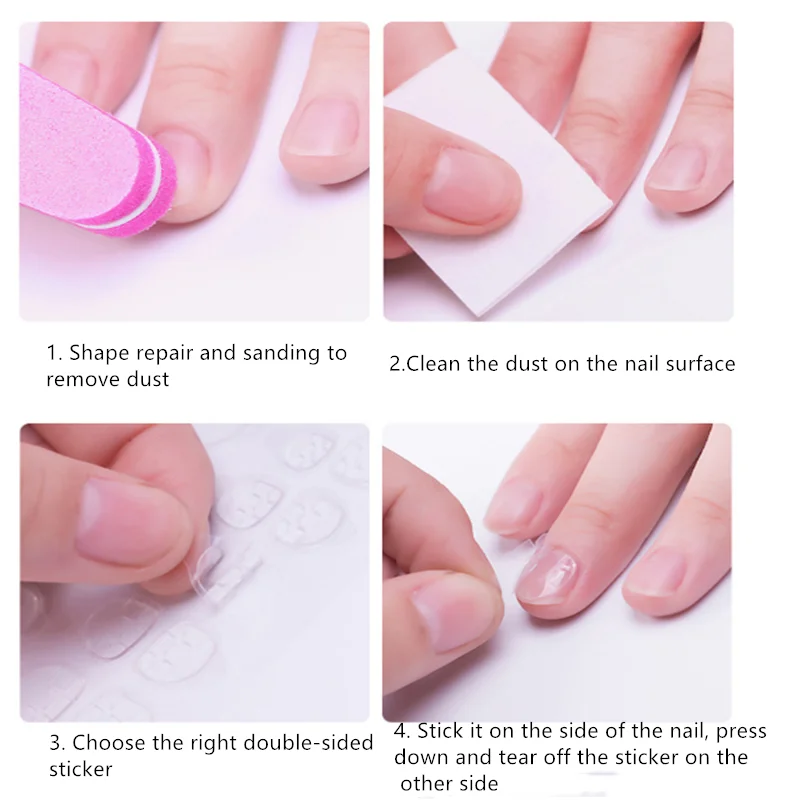 1. Shape repair and sanding to remove dust

2.Clean the dust on the nail surface

3. Choose the right double-sided sticker

4. Stick it on the side of the nail, press down and tear off the sticker on the other side