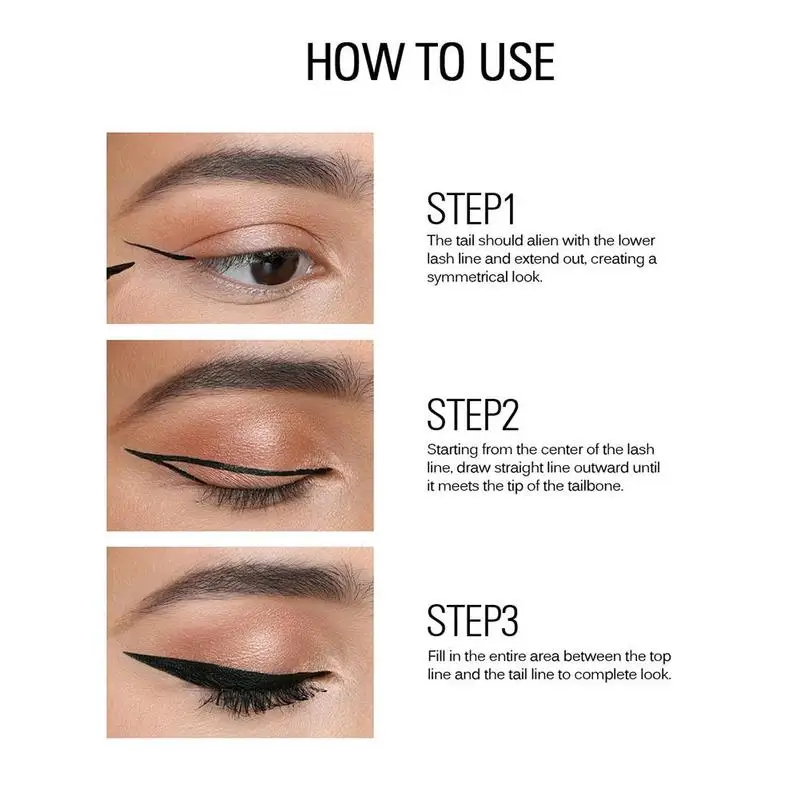 HOW TO USE

STEP1
The tail should alien with the lower lash line and extend out, creating a symmetrical look.

STEP2
Starting from the center of the lash line, draw straight line outward until it meets the tip of the tailbone.

STEP3
Fill in the entire area between the top line and the tail line to complete look.