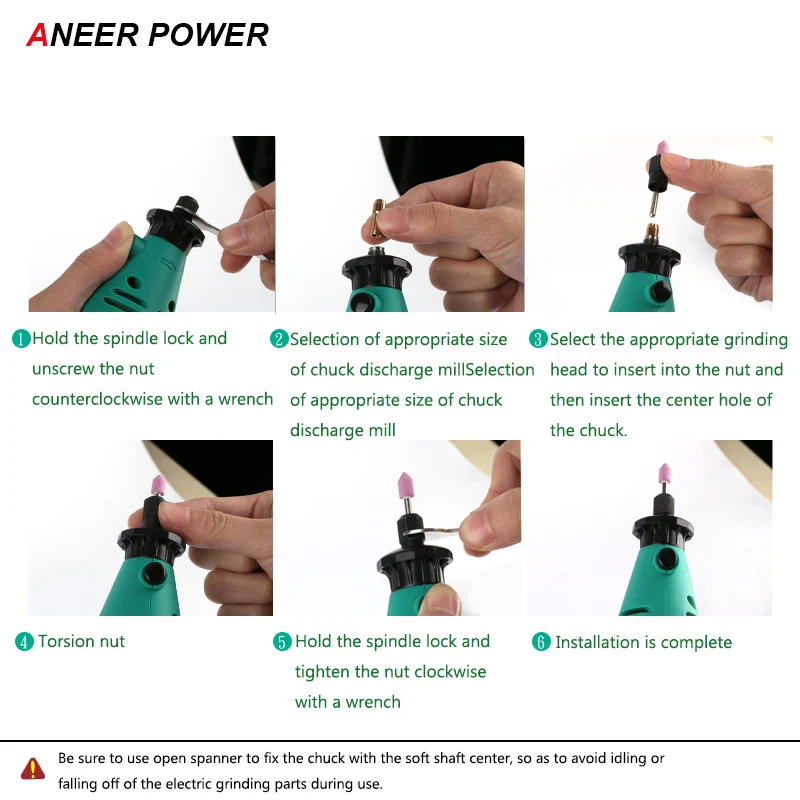 ANEER POWER

1 Hold the spindle lock and unscrew the nut counterclockwise with a wrench

2 Selection of appropriate size of chuck discharge millSelection of appropriate size of chuck discharge mill

3 Select the appropriate grinding head to insert into the nut and then insert the center hole of the chuck.

4 Torsion nut

5 Hold the spindle lock and tighten the nut clockwise with a wrench

6 Installation is complete

Be sure to use open spanner to fix the chuck with the soft shaft center, so as to avoid idling or falling off of the electric grinding parts during use.