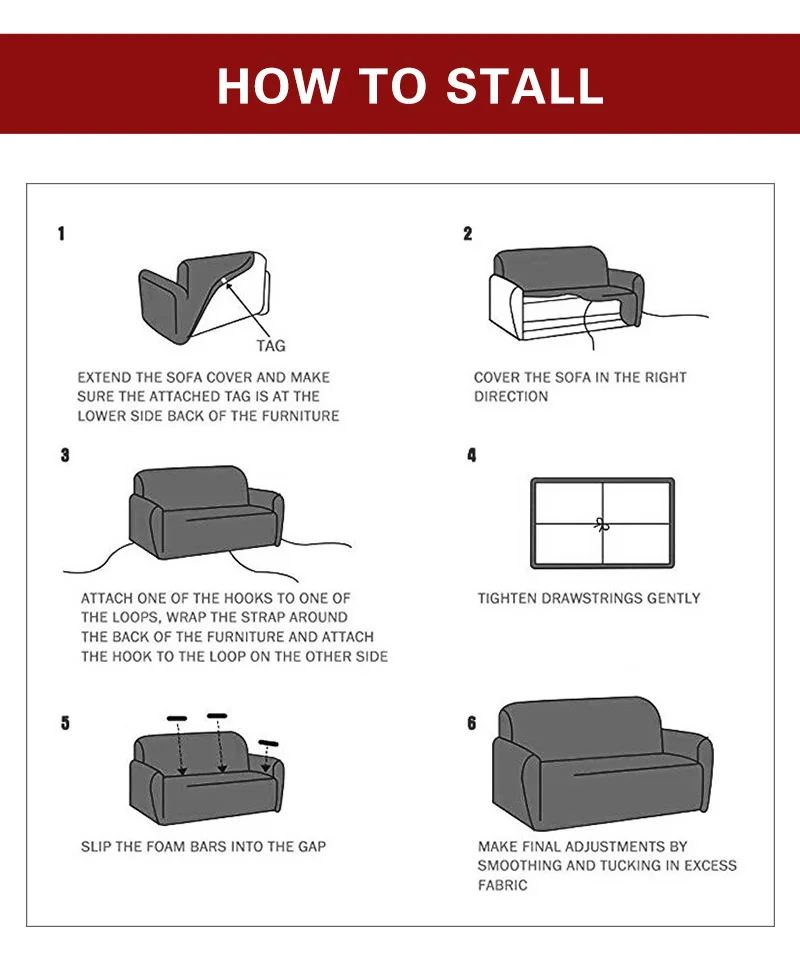 HOW TO STALL

1

TAG

EXTEND THE SOFA COVER AND MAKE SURE THE ATTACHED TAG IS AT THE LOWER SIDE BACK OF THE FURNITURE

2

COVER THE SOFA IN THE RIGHT DIRECTION

3

ATTACH ONE OF THE HOOKS TO ONE OF THE LOOPS, WRAP THE STRAP AROUND THE BACK OF THE FURNITURE AND ATTACH THE HOOK TO THE LOOP ON THE OTHER SIDE

4

TIGHTEN DRAWSTRINGS GENTLY

5

SLIP THE FOAM BARS INTO THE GAP

6

MAKE FINAL ADJUSTMENTS BY SMOOTHING AND TUCKING IN EXCESS FABRIC