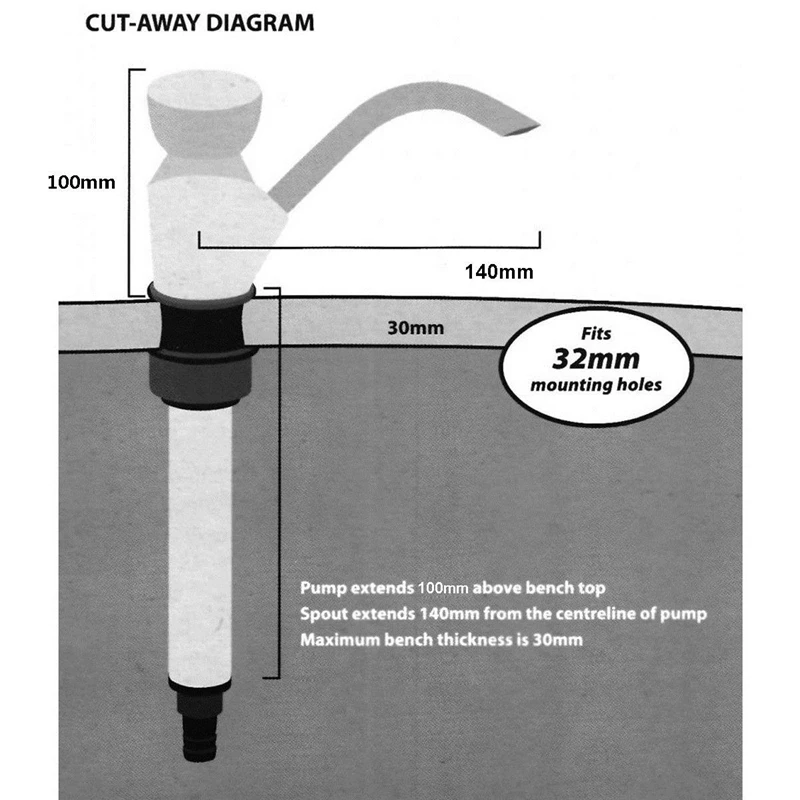 CUT-AWAY DIAGRAM

100mm

140mm

30mm

Fits
32mm
mounting holes

Pump extends 100mm above bench top
Spout extends 140mm from the centreline of pump
Maximum bench thickness is 30mm