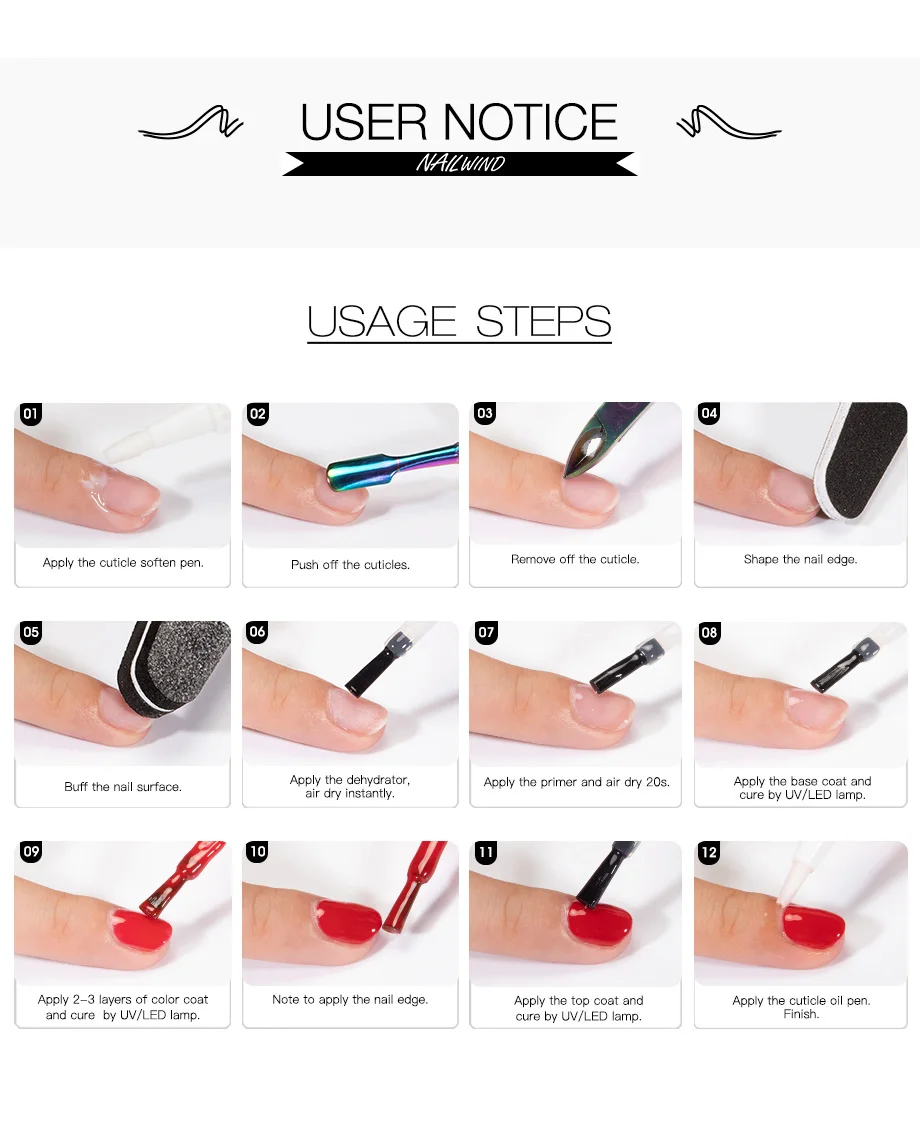 USER NOTICE
NAILWIND

USAGE STEPS

01
Apply the cuticle soften pen.

02
Push off the cuticles.

03
Remove off the cuticle.

04
Shape the nail edge.

05
Buff the nail surface.

06
Apply the dehydrator, air dry instantly.

07
Apply the primer and air dry 20s.

08
Apply the base coat and cure by UV/LED lamp.

09
Apply 2-3 layers of color coat and cure by UV/LED lamp.

10
Note to apply the nail edge.

11
Apply the top coat and cure by UV/LED lamp.

12
Apply the cuticle oil pen. Finish.