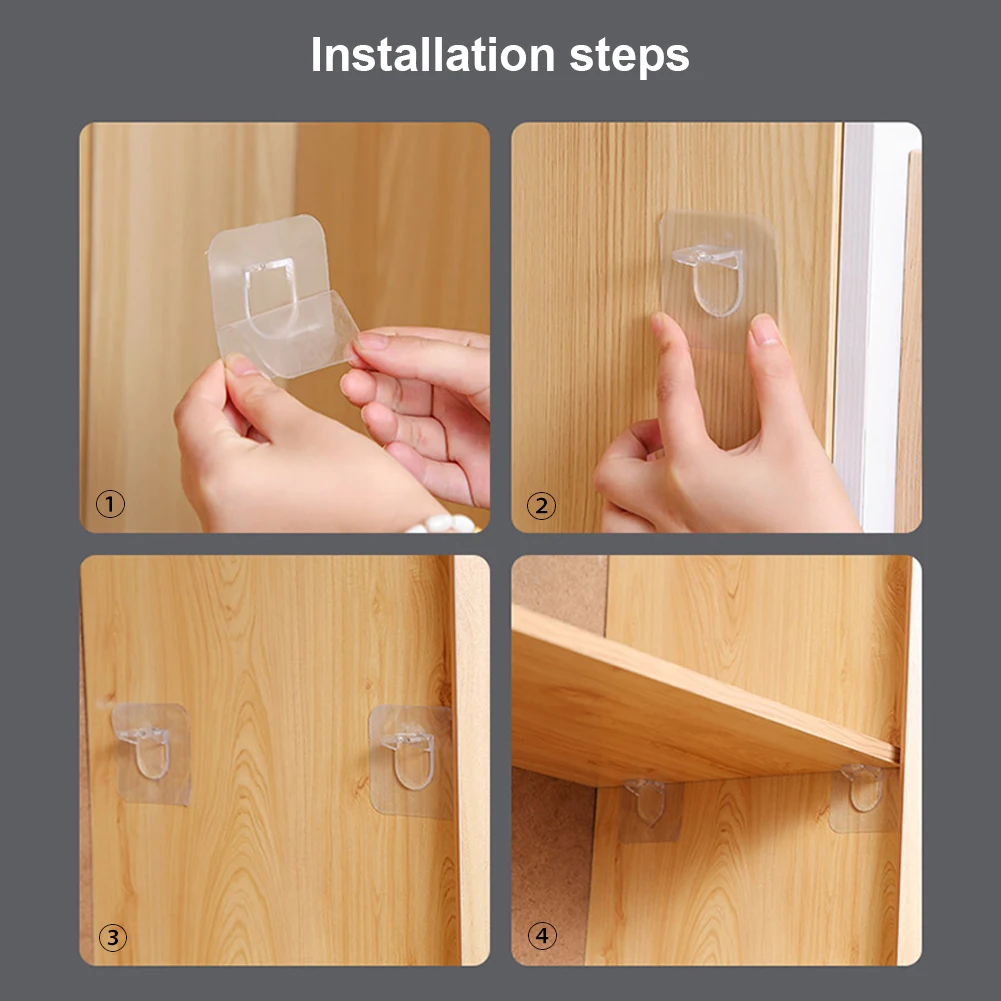 Installation steps

①

②

③

④