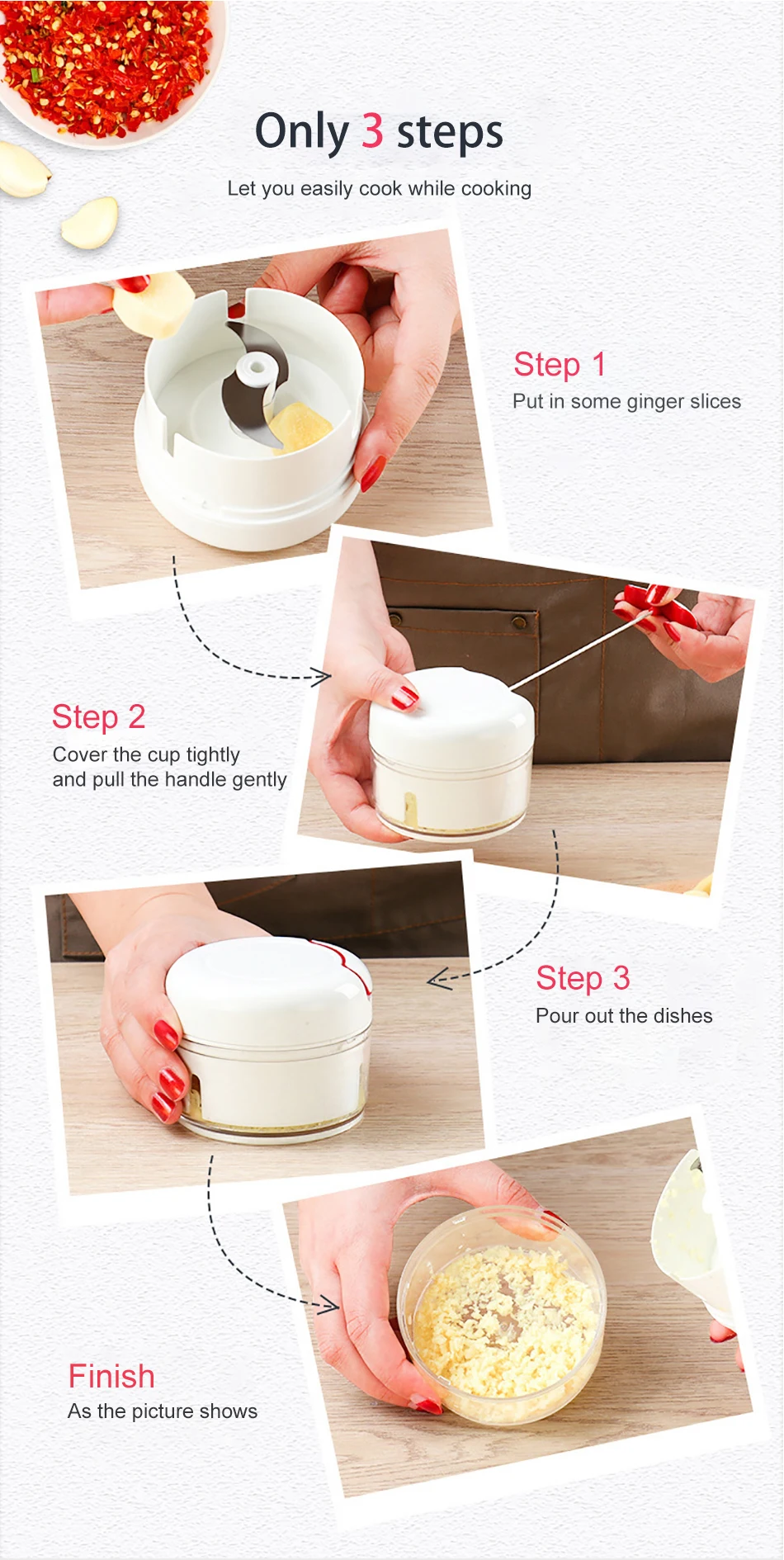 Only 3 steps

Let you easily cook while cooking

Step 1
Put in some ginger slices

Step 2
Cover the cup tightly and pull the handle gently

Step 3
Pour out the dishes

Finish
As the picture shows