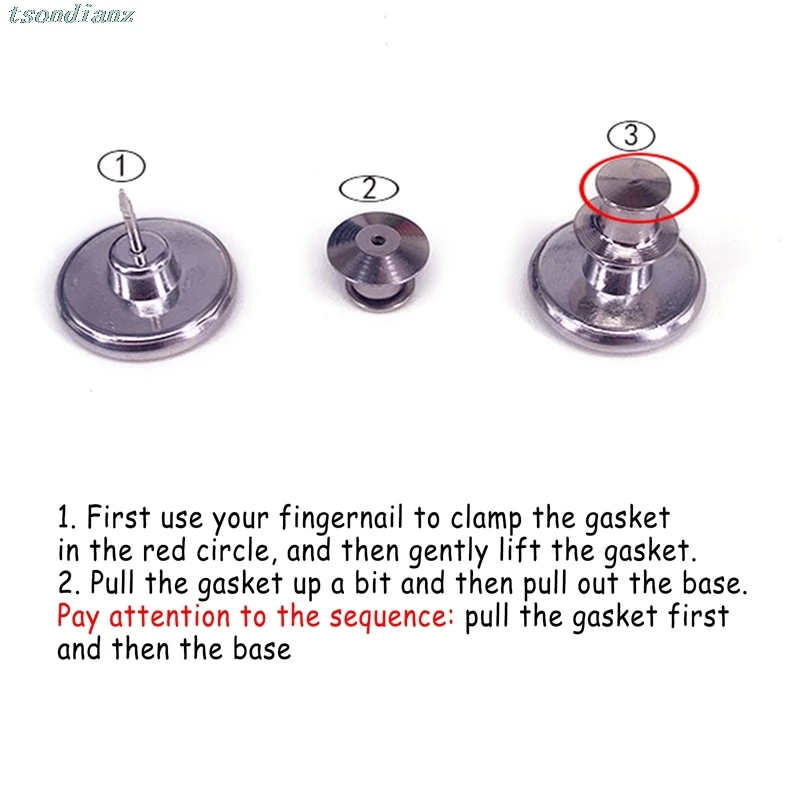 tsondianz

1

2

3

1. First use your fingernail to clamp the gasket in the red circle, and then gently lift the gasket.
2. Pull the gasket up a bit and then pull out the base.
Pay attention to the sequence: pull the gasket first and then the base