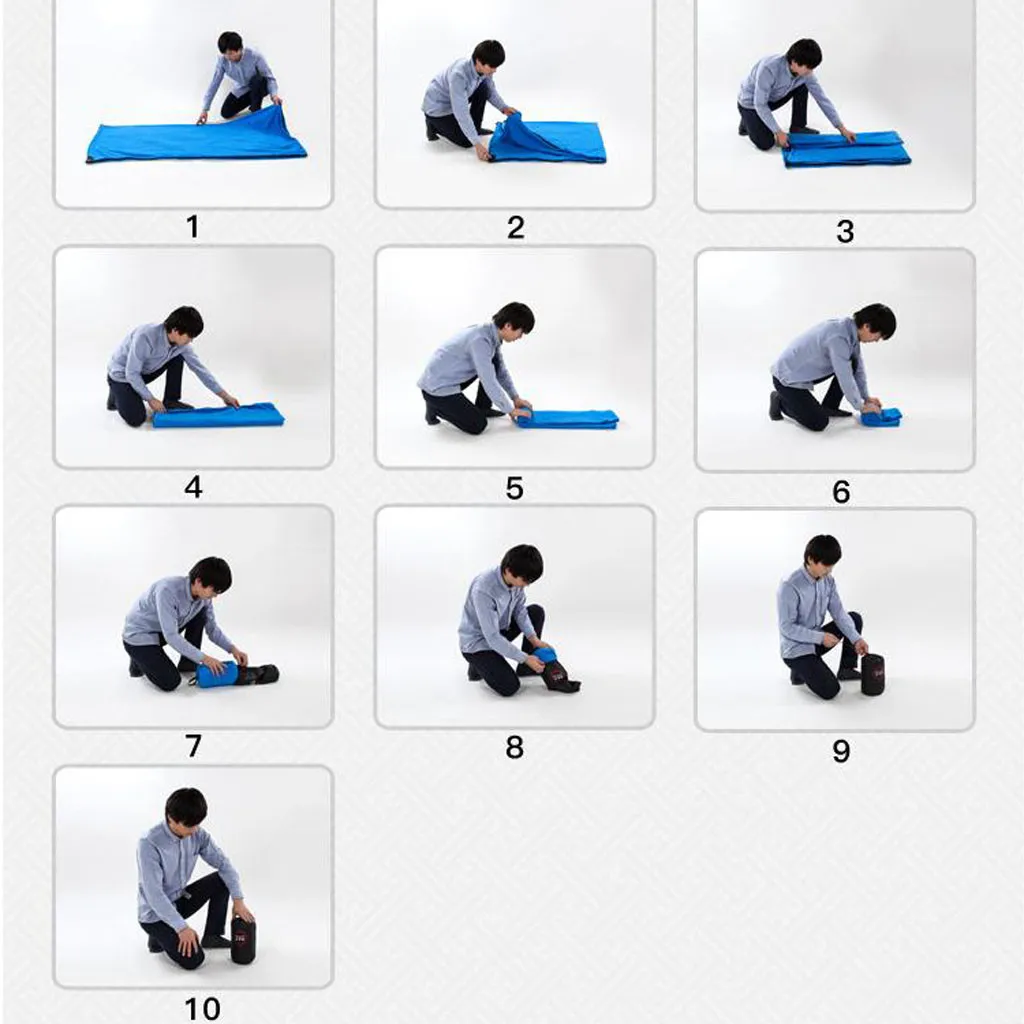 1

2

3

4

5

6

7

8

9

10