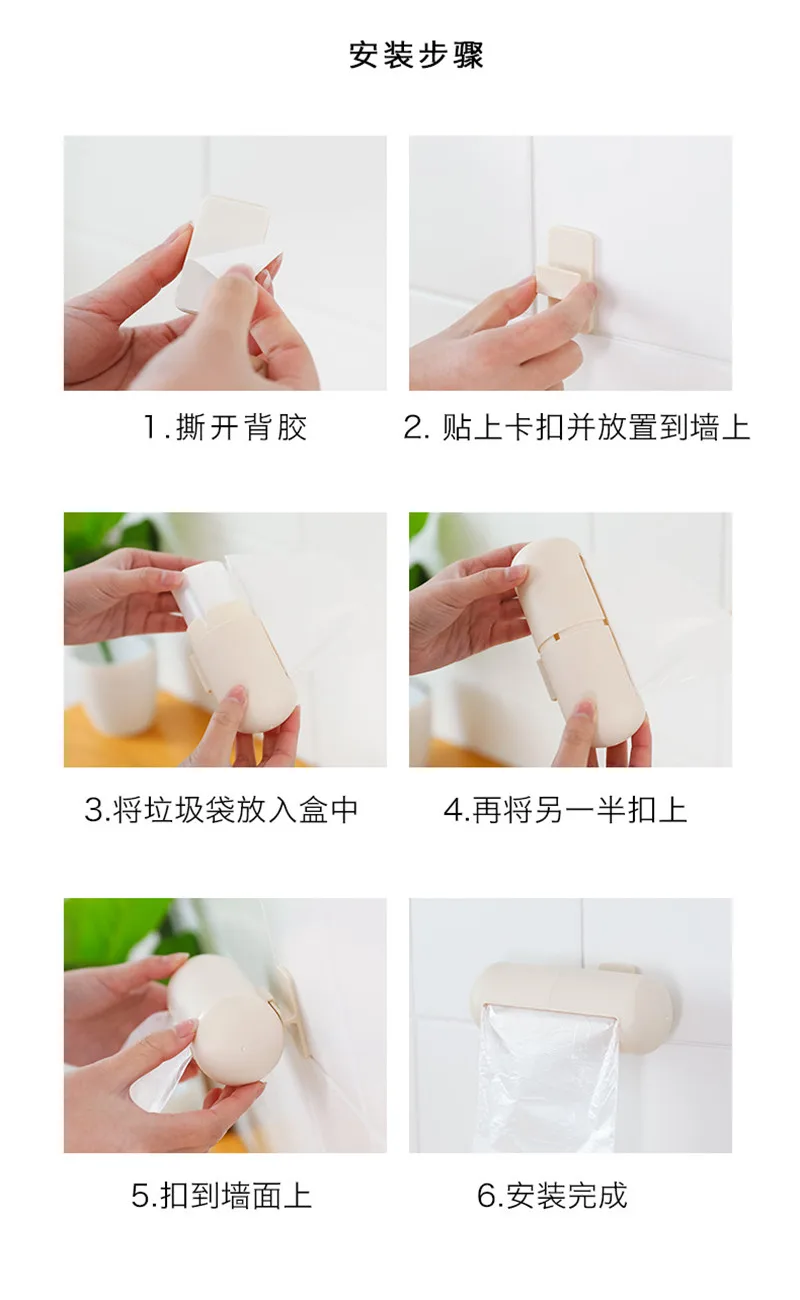 安装步骤

1.撕开背胶

2. 贴上卡扣并放置到墙上

3.将垃圾袋放入盒中

4.再将另一半扣上

5.扣到墙面上

6.安装完成