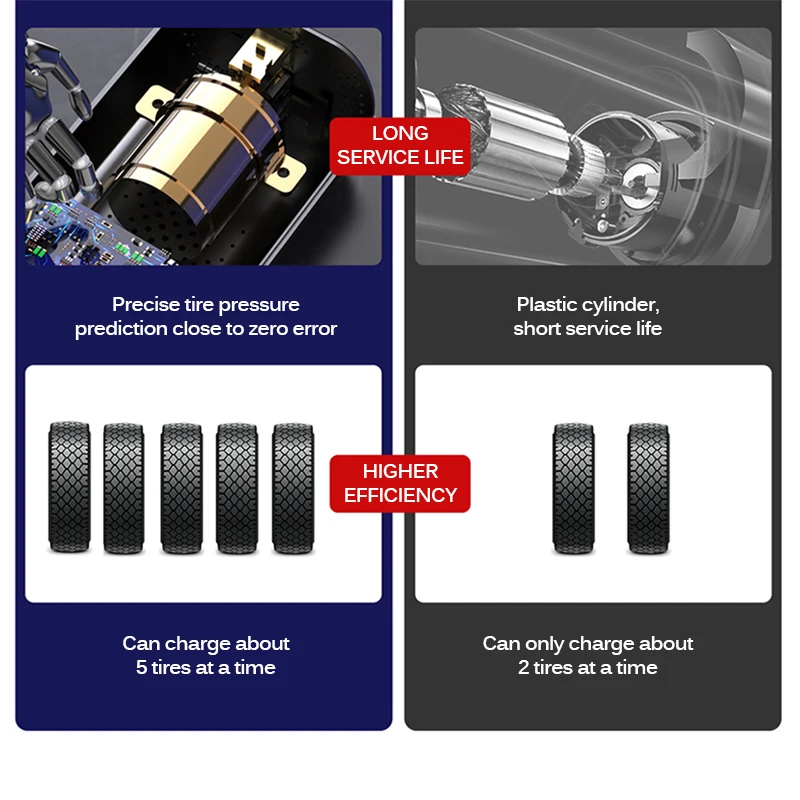 LONG SERVICE LIFE

Precise tire pressure prediction close to zero error

Plastic cylinder, short service life

HIGHER EFFICIENCY

Can charge about 5 tires at a time

Can only charge about 2 tires at a time