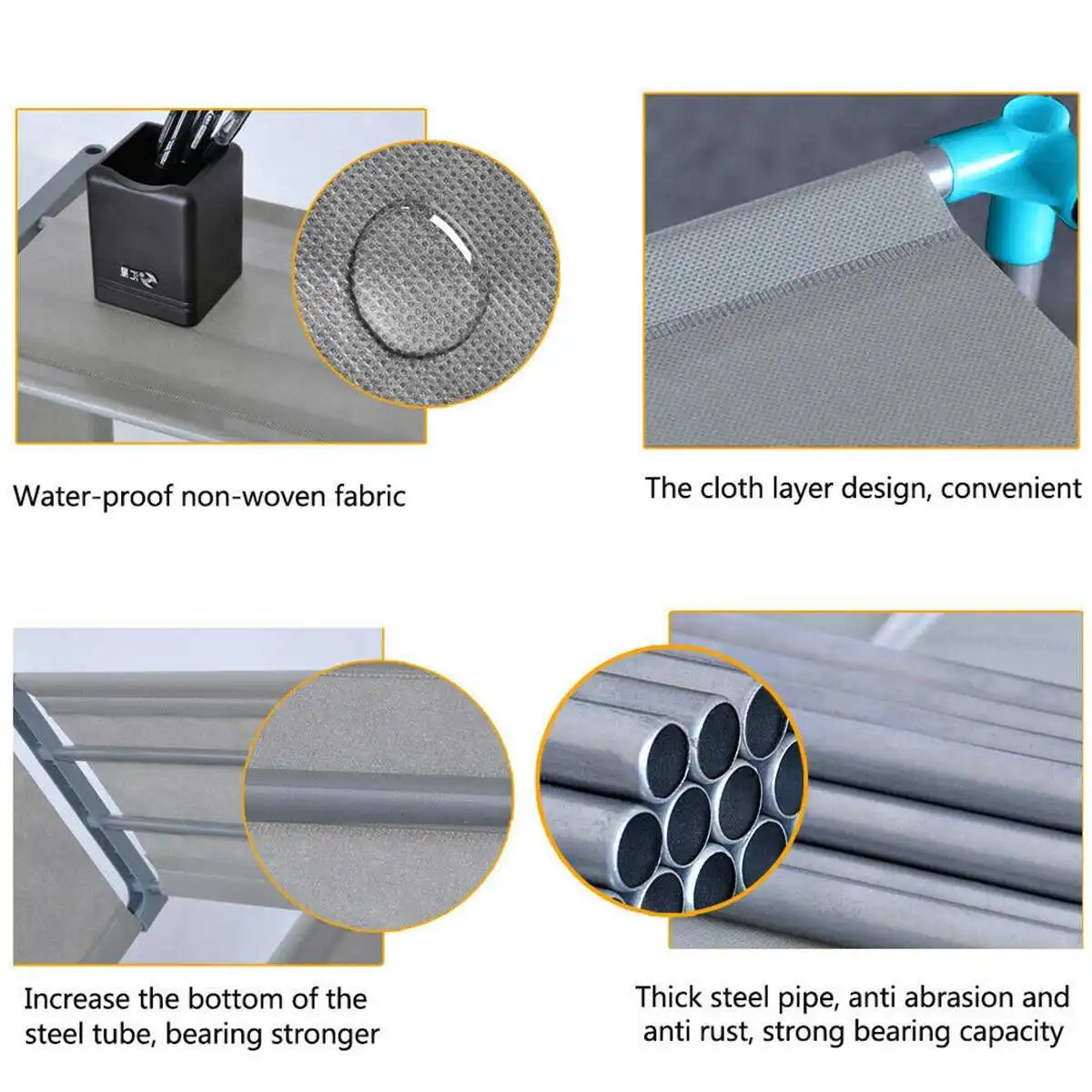 Water-proof non-woven fabric

The cloth layer design, convenient

Increase the bottom of the steel tube, bearing stronger

Thick steel pipe, anti abrasion and anti rust, strong bearing capacity