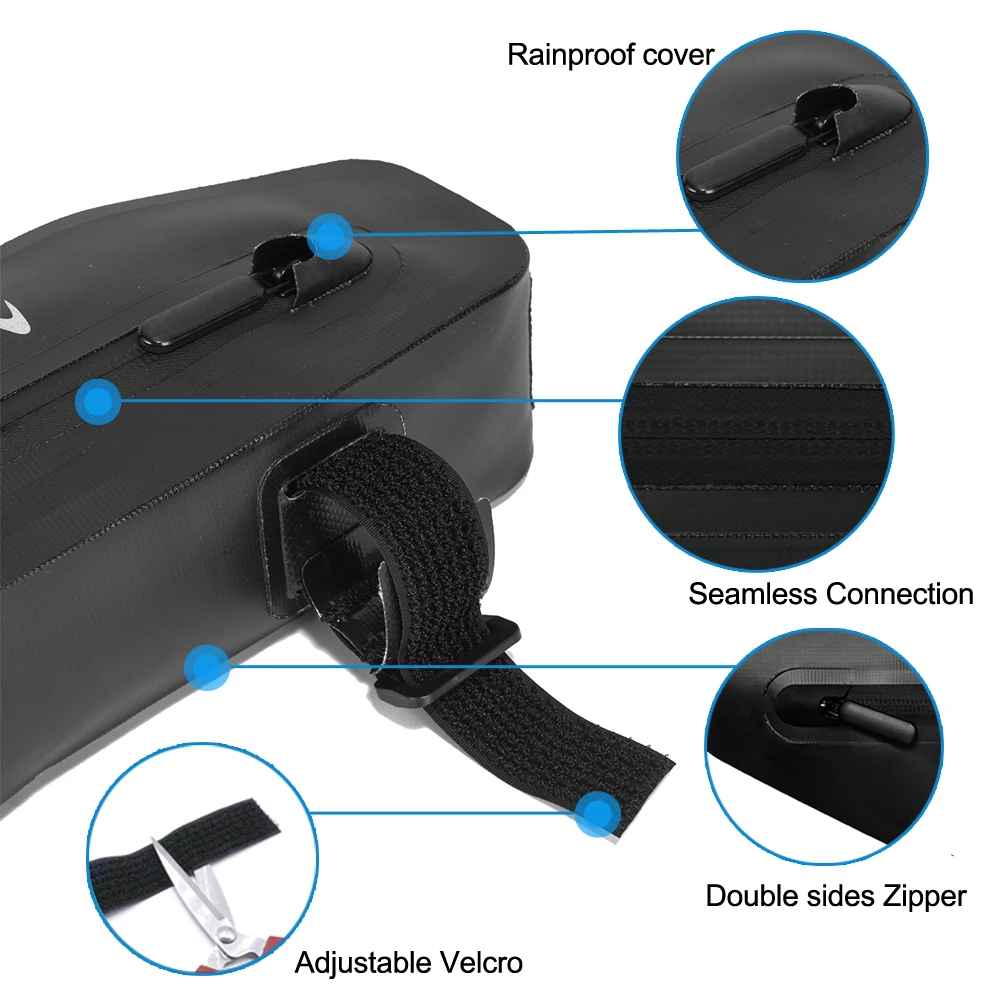 Rainproof cover

Seamless Connection

Double sides Zipper

Adjustable Velcro