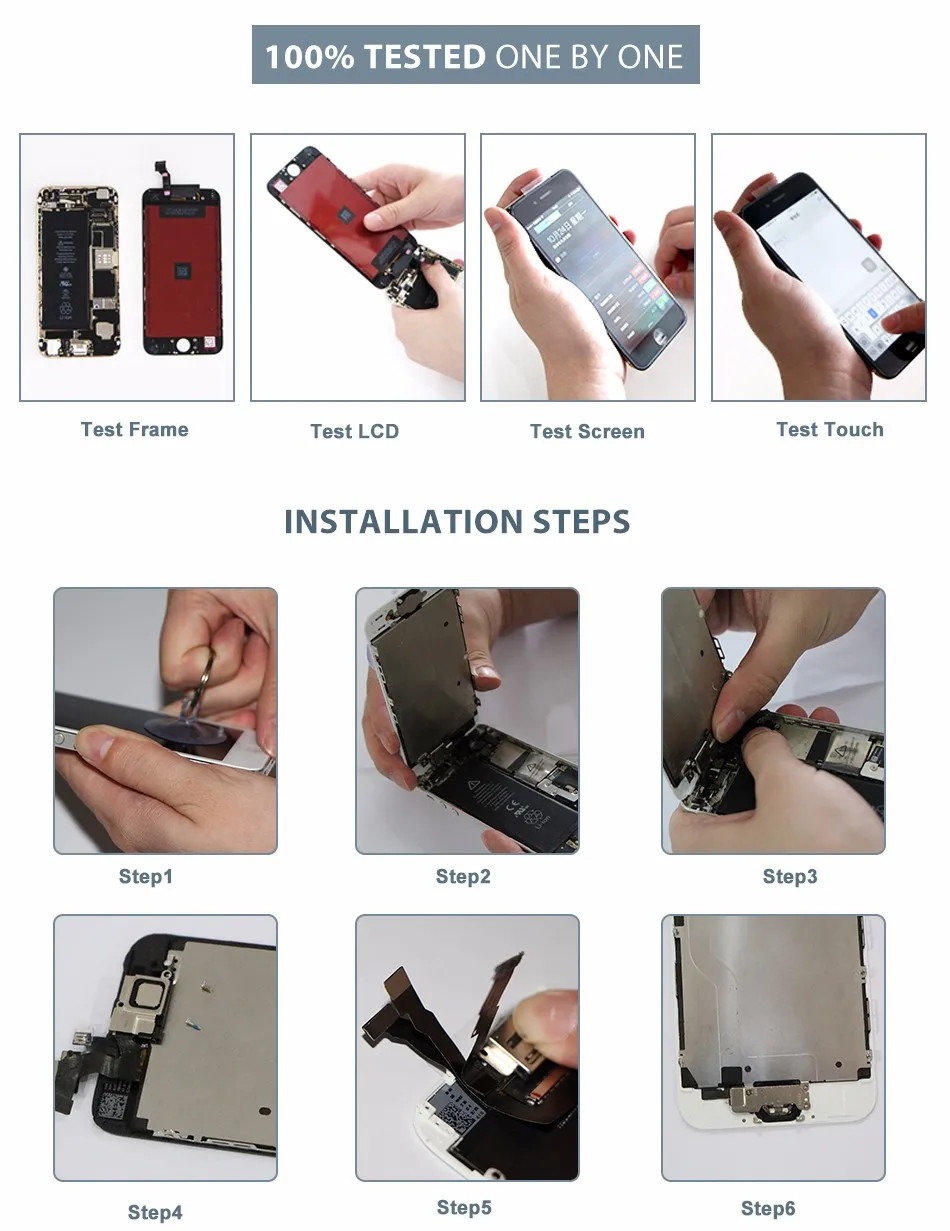 100% TESTED ONE BY ONE

Test Frame

Test LCD

Test Screen

Test Touch

INSTALLATION STEPS

Step1

Step2

Step3

Step4

Step5

Step6