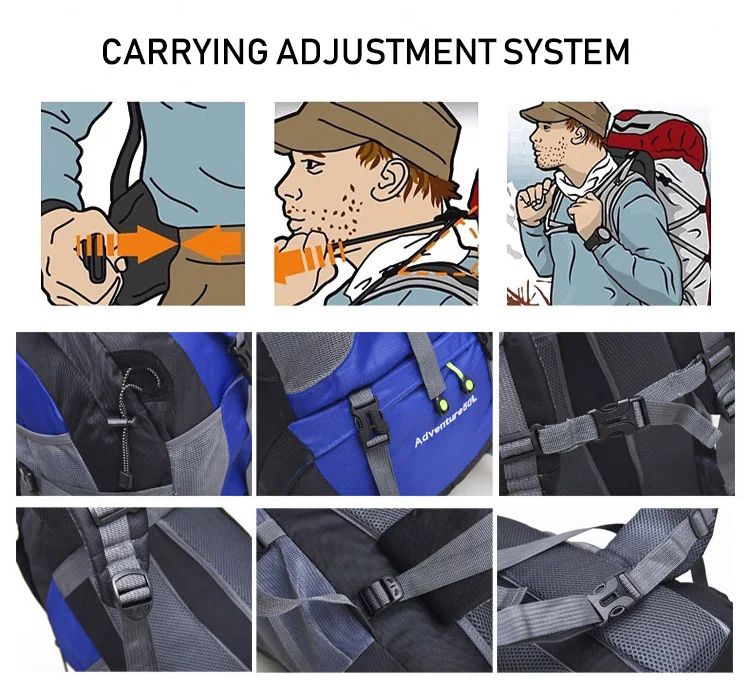 CARRYING ADJUSTMENT SYSTEM

Adventure50L