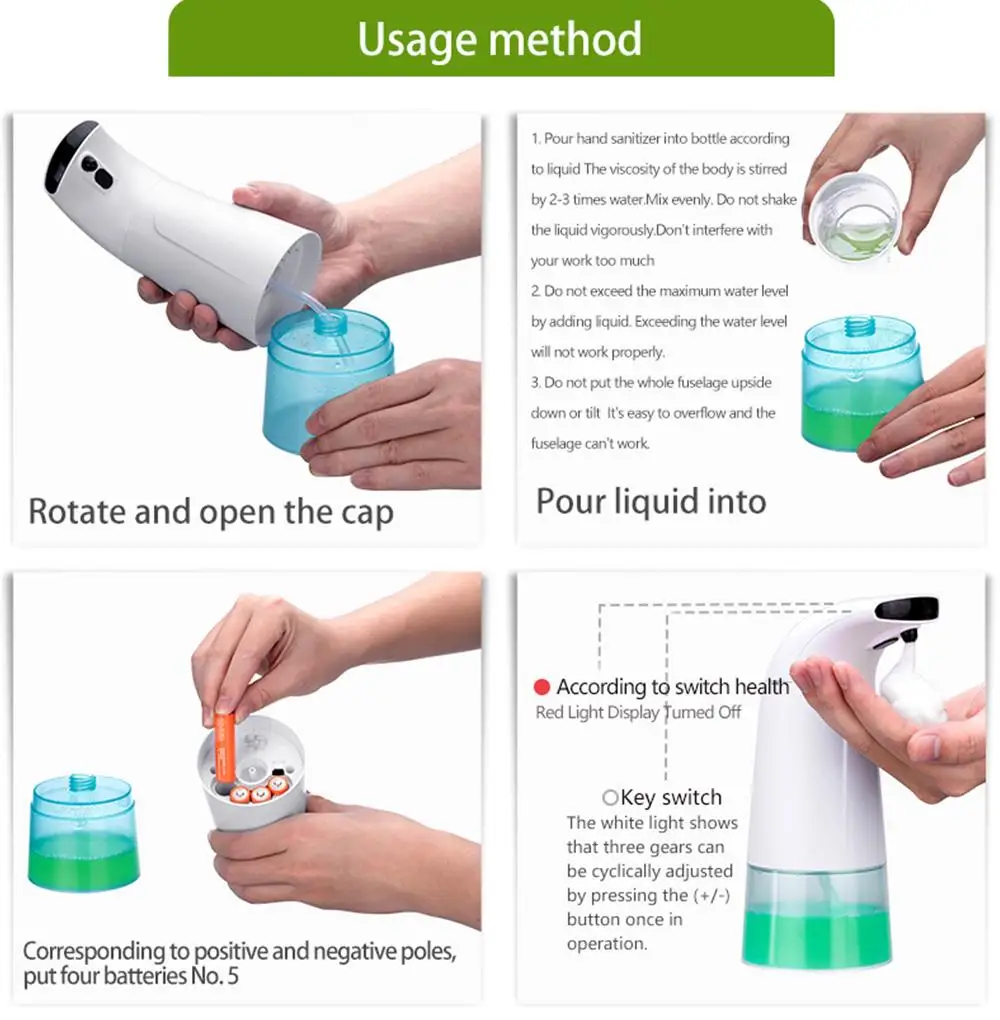 Usage method

Rotate and open the cap

1. Pour hand sanitizer into bottle according to liquid The viscosity of the body is stirred by 2-3 times water.Mix evenly. Do not shake the liquid vigorously.Don't interfere with your work too much

2. Do not exceed the maximum water level by adding liquid. Exceeding the water level will not work properly.

3. Do not put the whole fuselage upside down or tilt It's easy to overflow and the fuselage can't work.

Pour liquid into

Corresponding to positive and negative poles, put four batteries No. 5

According to switch health
Red Light Display Turned Off

Key switch
The white light shows that three gears can be cyclically adjusted by pressing the (+/-) button once in operation.