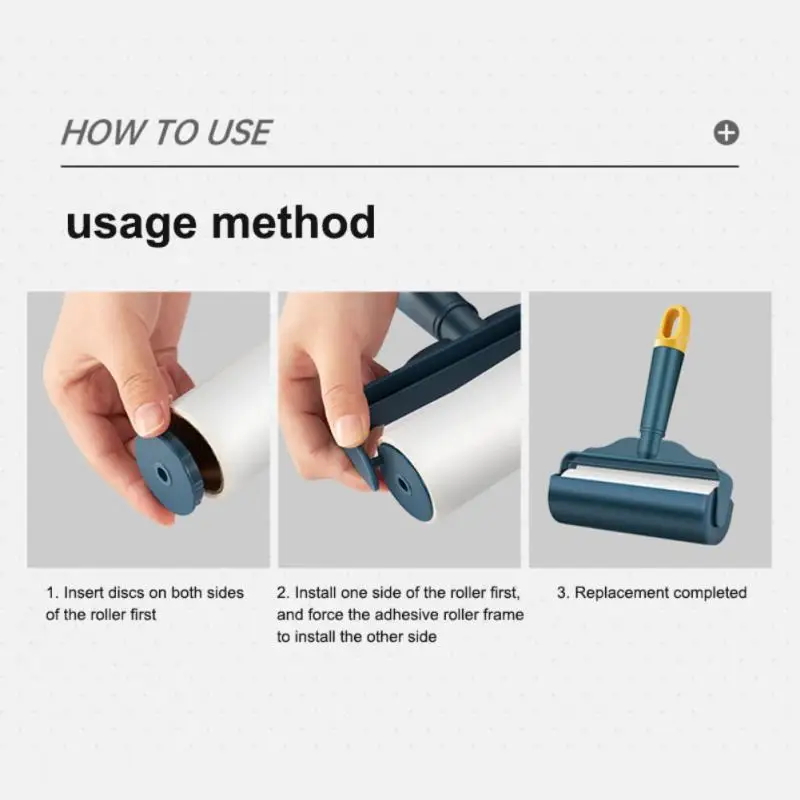 HOW TO USE

usage method

1. Insert discs on both sides of the roller first

2. Install one side of the roller first, and force the adhesive roller frame to install the other side

3. Replacement completed