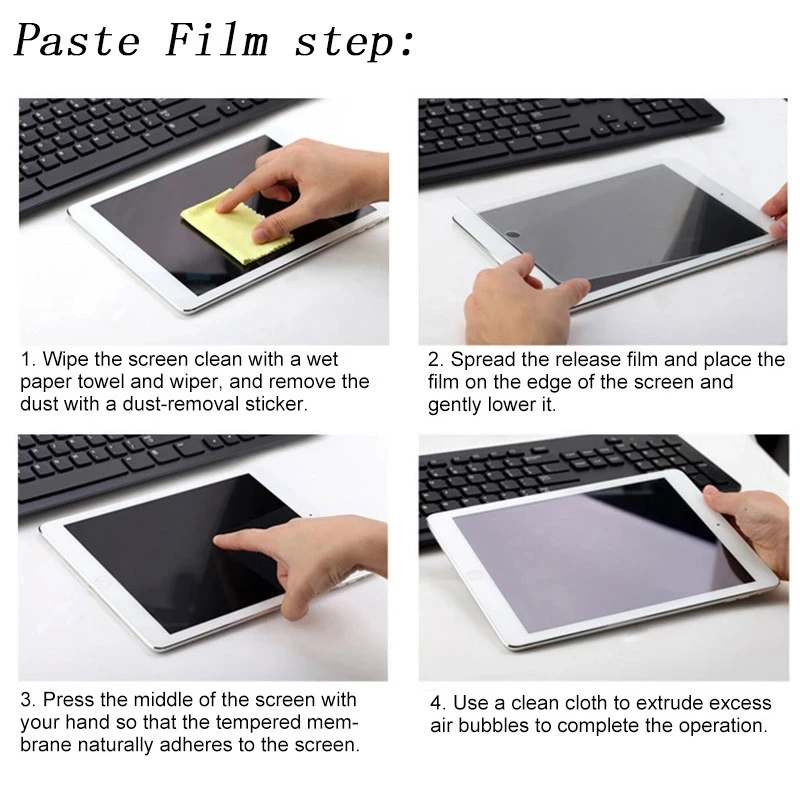 Paste Film step:

1. Wipe the screen clean with a wet paper towel and wiper, and remove the dust with a dust-removal sticker.

2. Spread the release film and place the film on the edge of the screen and gently lower it.

3. Press the middle of the screen with your hand so that the tempered membrane naturally adheres to the screen.

4. Use a clean cloth to extrude excess air bubbles to complete the operation.