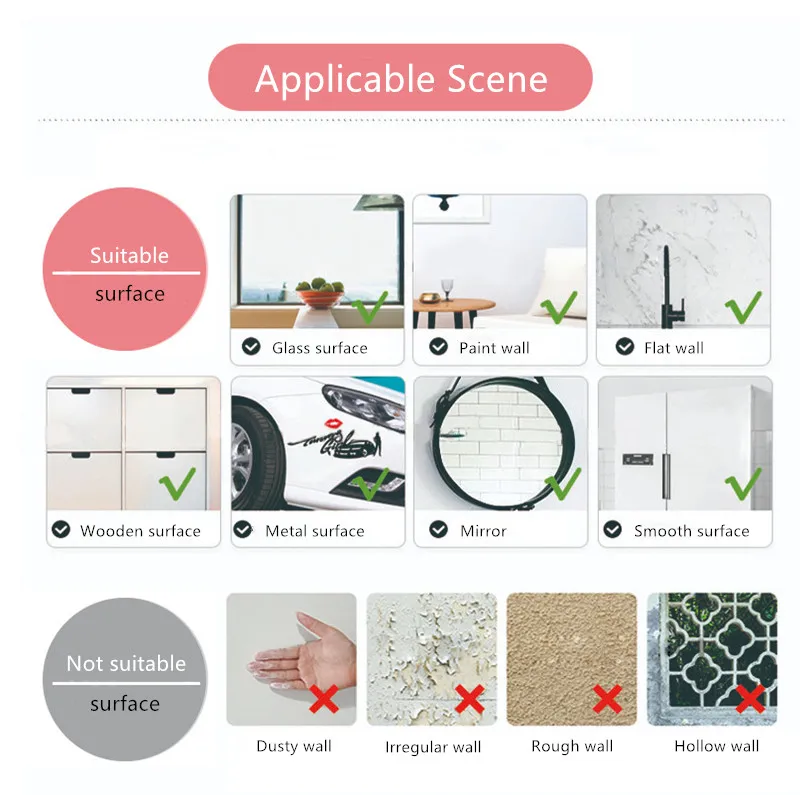 Applicable Scene

Suitable
surface

Glass surface

Paint wall

Flat wall

Wooden surface

Metal surface

Mirror

Smooth surface

Not suitable
surface

Dusty wall

Irregular wall

Rough wall

Hollow wall