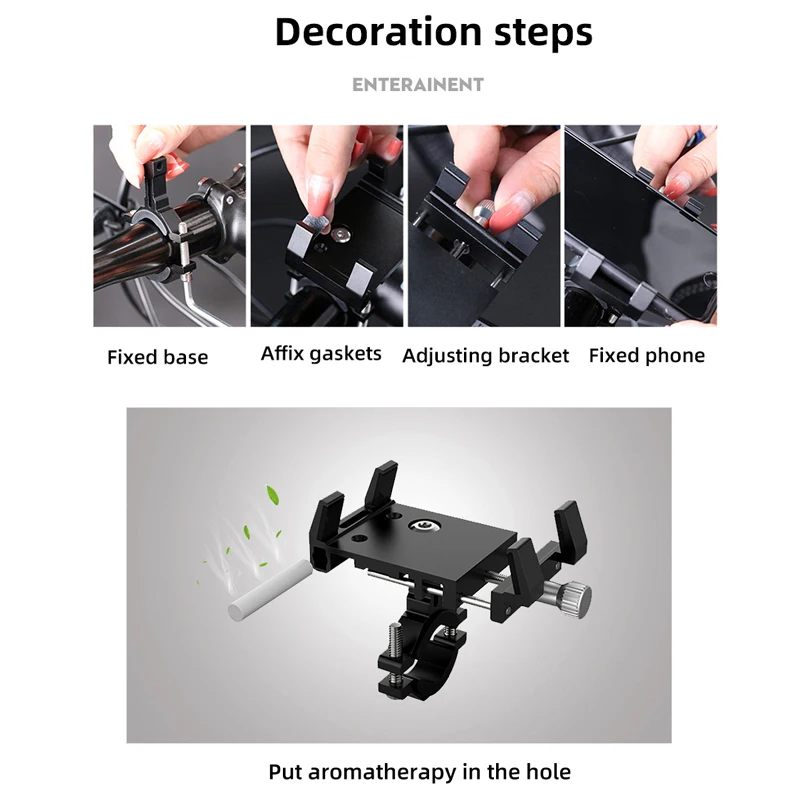 Decoration steps

ENTERAINENT

Fixed base

Affix gaskets

Adjusting bracket

Fixed phone

Put aromatherapy in the hole