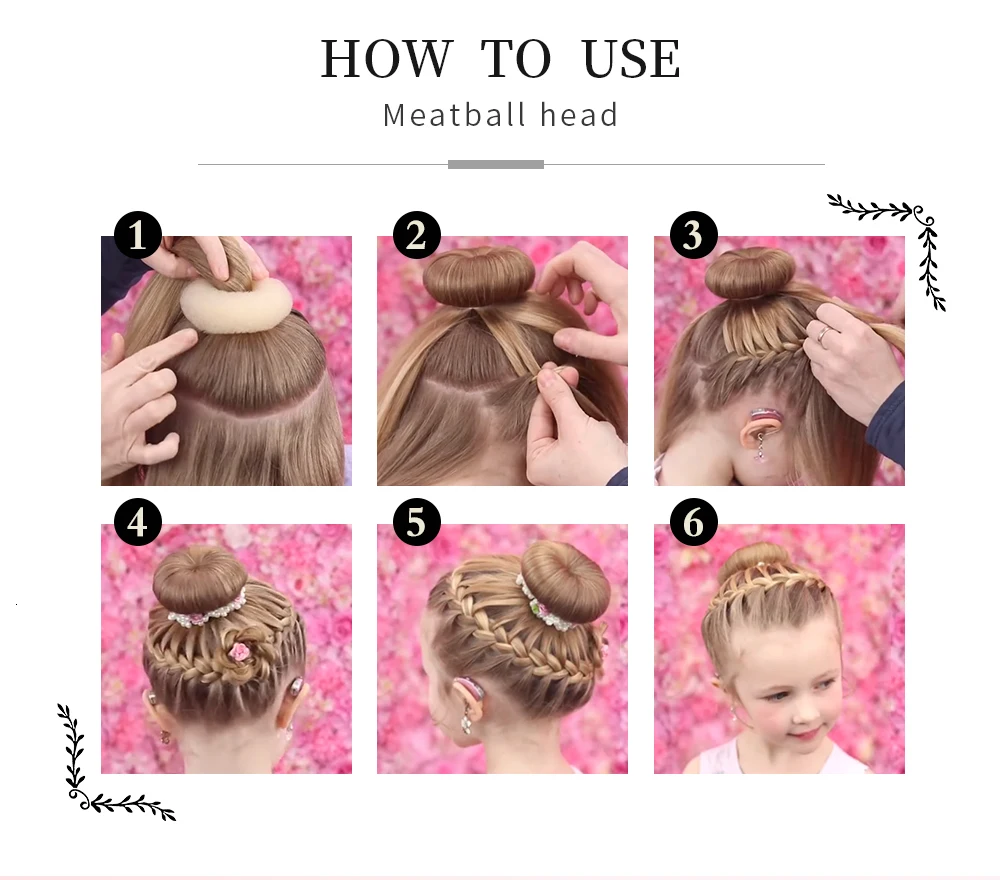 HOW TO USE

Meatball head

1

2

3

4

5

6