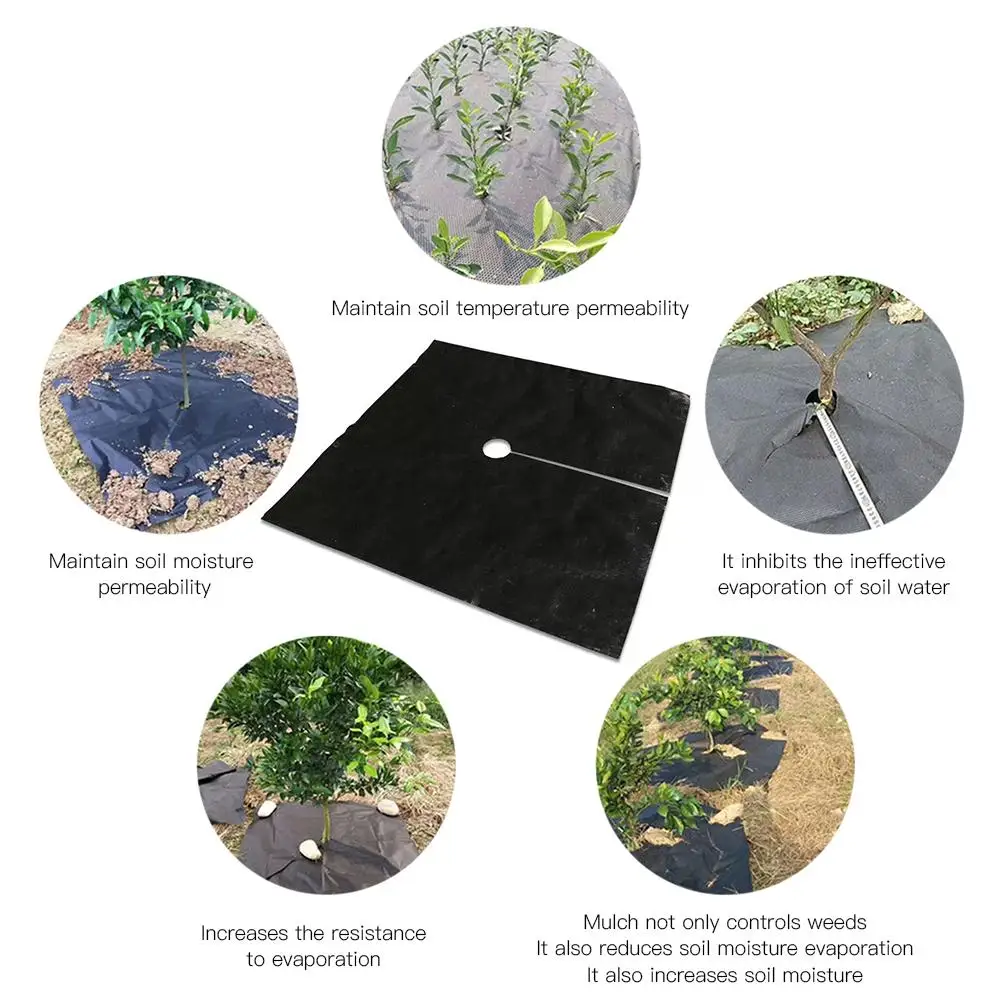 Maintain soil temperature permeability

Maintain soil moisture permeability

It inhibits the ineffective evaporation of soil water

Increases the resistance to evaporation

Mulch not only controls weeds
It also reduces soil moisture evaporation
It also increases soil moisture