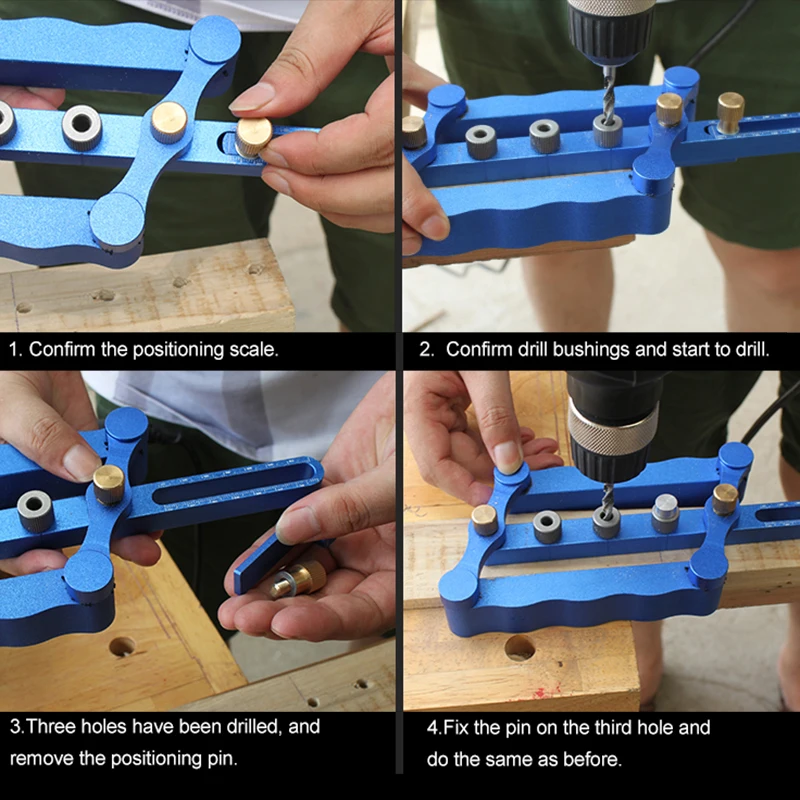 1. Confirm the positioning scale.

2. Confirm drill bushings and start to drill.

3.Three holes have been drilled, and remove the positioning pin.

4.Fix the pin on the third hole and do the same as before.