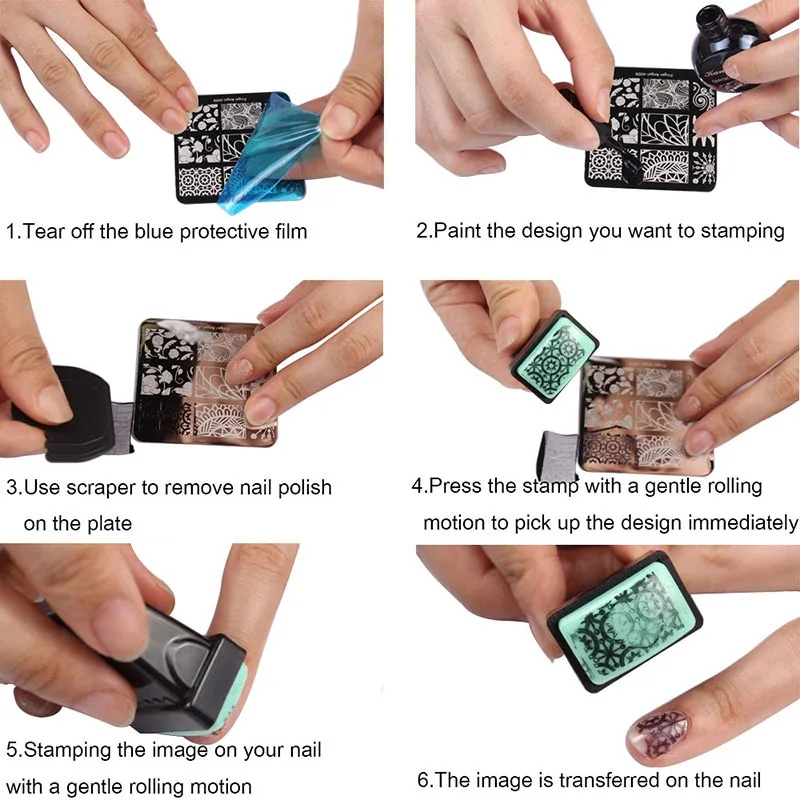 1.Tear off the blue protective film

2.Paint the design you want to stamping

3.Use scraper to remove nail polish on the plate

4.Press the stamp with a gentle rolling motion to pick up the design immediately

5.Stamping the image on your nail with a gentle rolling motion

6.The image is transferred on the nail