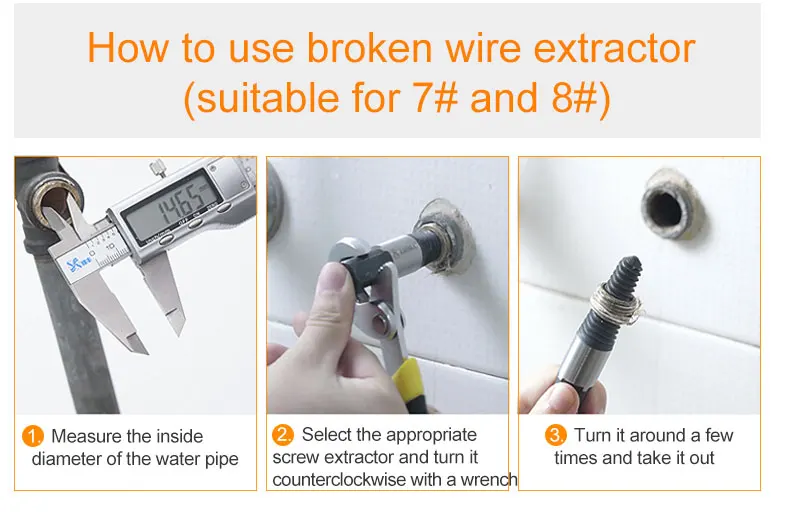 How to use broken wire extractor
(suitable for 7# and 8#)

14.65

1. Measure the inside diameter of the water pipe

2. Select the appropriate screw extractor and turn it counterclockwise with a wrench

3. Turn it around a few times and take it out