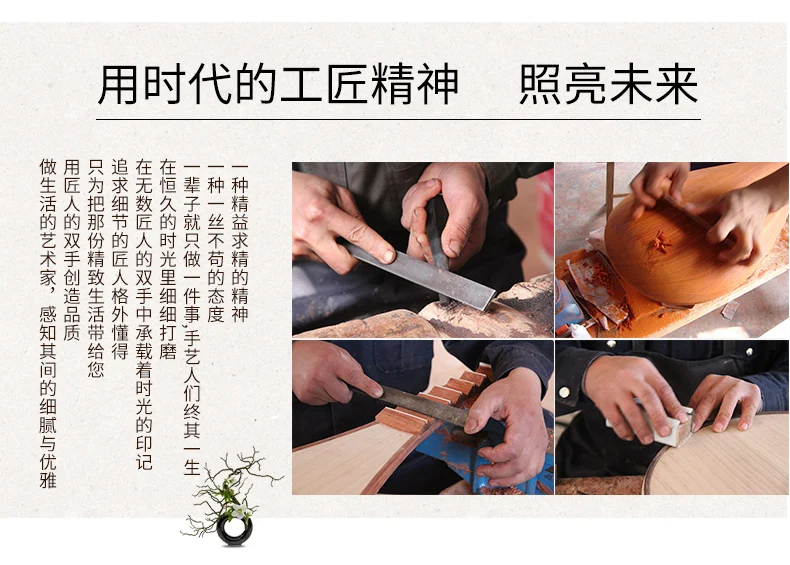 用时代的工匠精神　照亮未来

一种精益求精的精神
一种一丝不苟的态度
一辈子就只做一件事，手艺人们终其一生
在恒久的时光里细细打磨
在无数匠人的双手中承载着时光的印记
追求细节的匠人格外懂得
只为把那份精致生活带给您
用匠人的双手创造品质
做生活的艺术家，感知其间的细腻与优雅