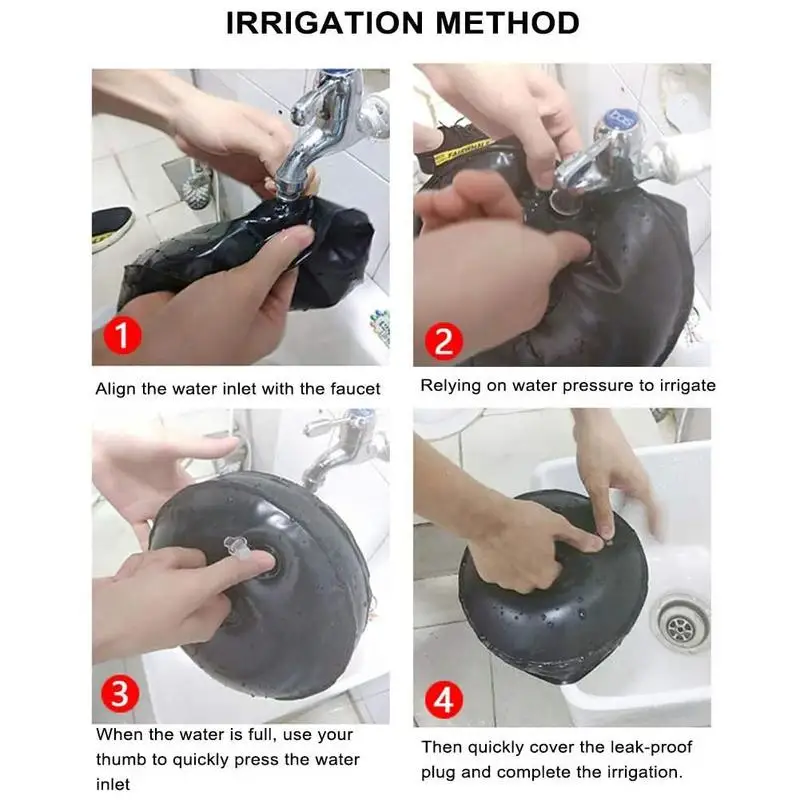 IRRIGATION METHOD

1

Align the water inlet with the faucet

2

Relying on water pressure to irrigate

3

When the water is full, use your thumb to quickly press the water inlet

4

Then quickly cover the leak-proof plug and complete the irrigation.