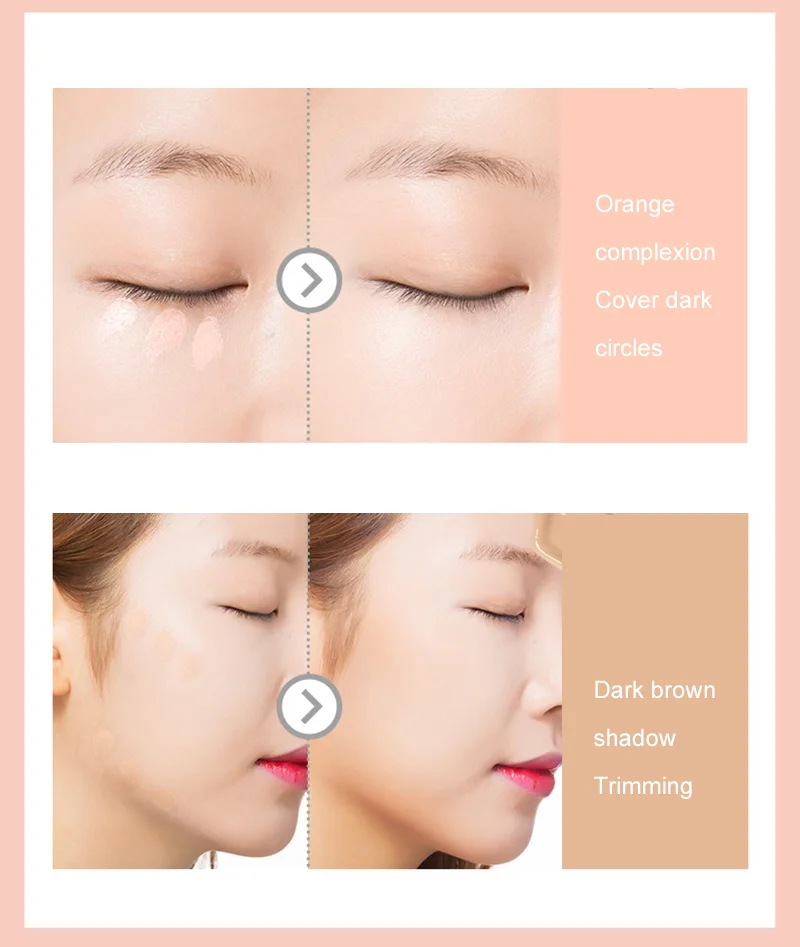 Orange complexion Cover dark circles

Dark brown shadow Trimming