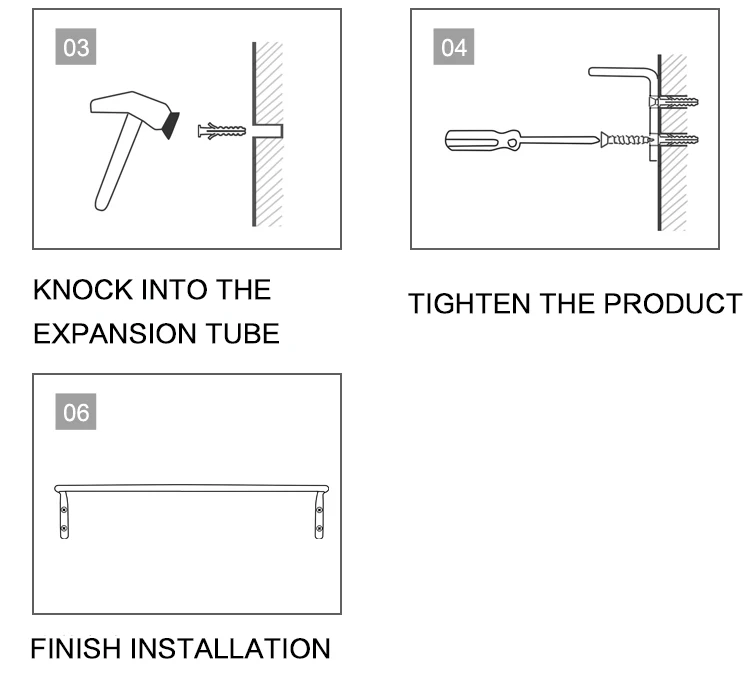 03

KNOCK INTO THE EXPANSION TUBE

04

TIGHTEN THE PRODUCT

06

FINISH INSTALLATION