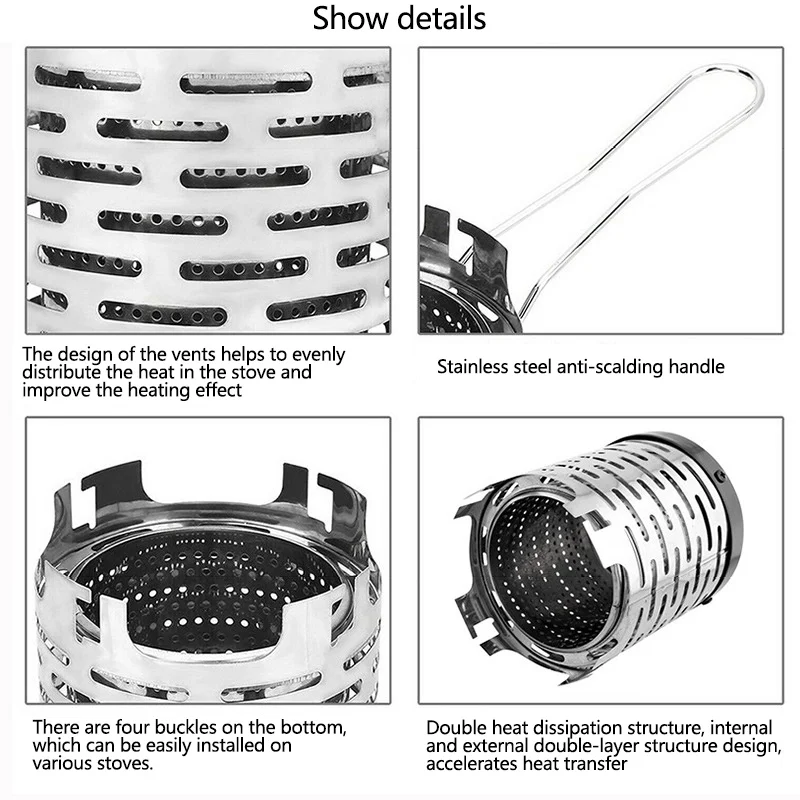 Show details

The design of the vents helps to evenly distribute the heat in the stove and improve the heating effect

Stainless steel anti-scalding handle

There are four buckles on the bottom, which can be easily installed on various stoves.

Double heat dissipation structure, internal and external double-layer structure design, accelerates heat transfer