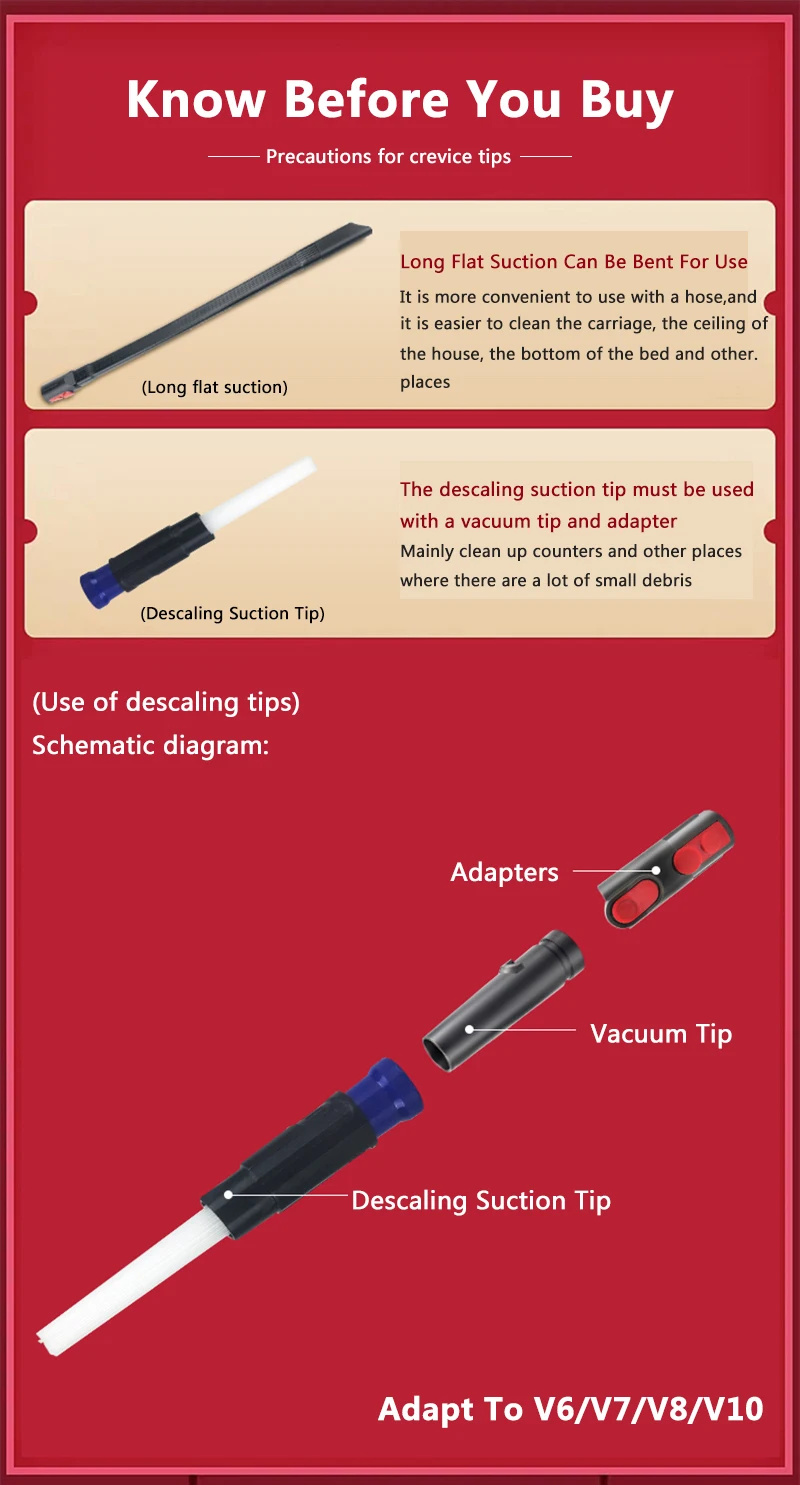 Know Before You Buy

Precautions for crevice tips

(Long flat suction)

Long Flat Suction Can Be Bent For Use

It is more convenient to use with a hose,and it is easier to clean the carriage, the ceiling of the house, the bottom of the bed and other. places

(Descaling Suction Tip)

The descaling suction tip must be used with a vacuum tip and adapter

Mainly clean up counters and other places where there are a lot of small debris

(Use of descaling tips)
Schematic diagram:

Adapters

Vacuum Tip

Descaling Suction Tip

Adapt To V6/V7/V8/V10