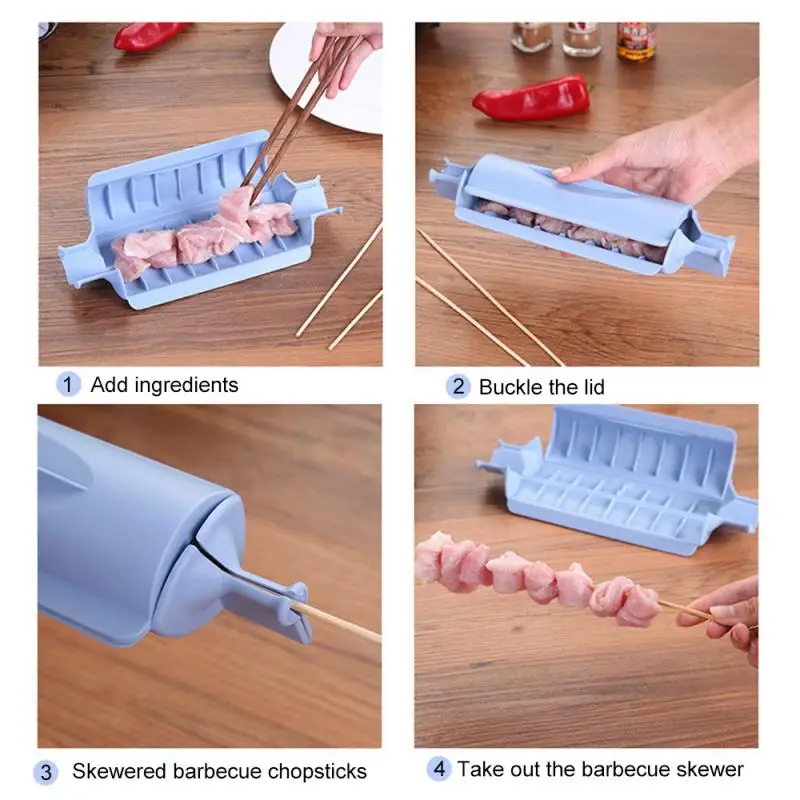 1 Add ingredients

2 Buckle the lid

3 Skewered barbecue chopsticks

4 Take out the barbecue skewer