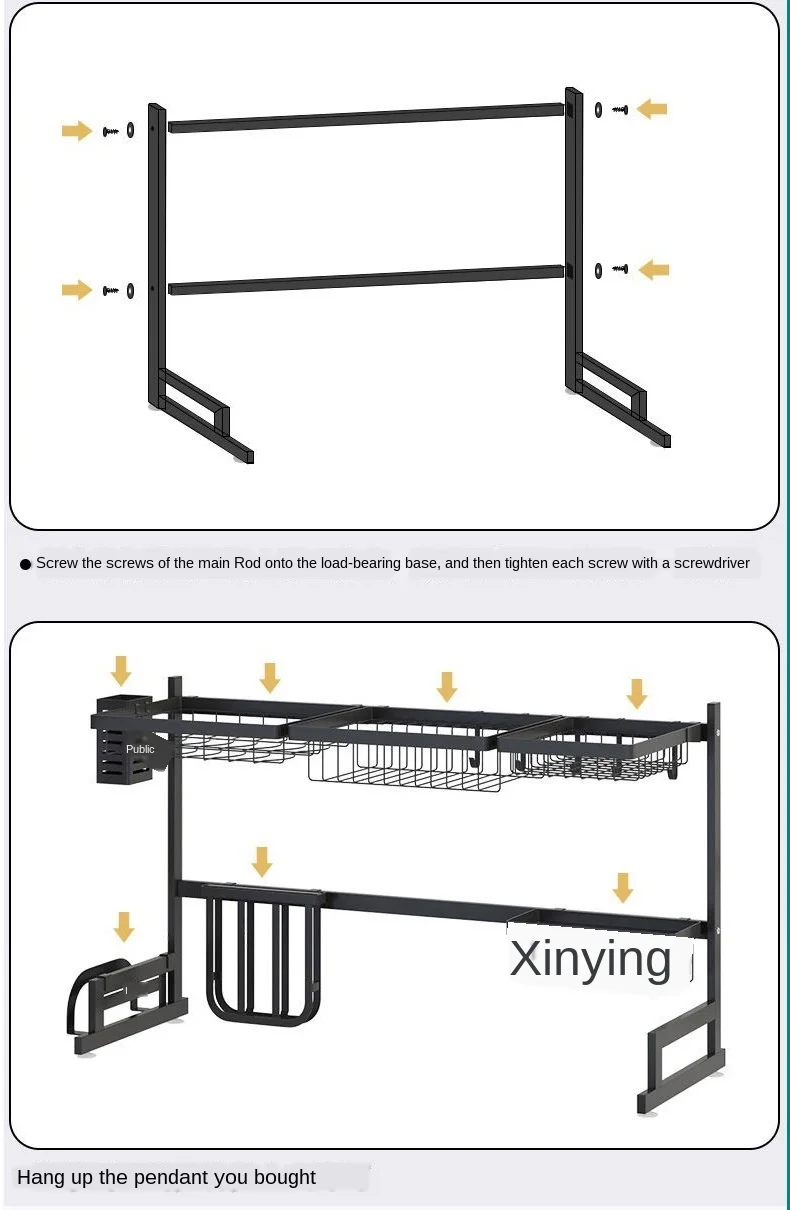 ● Screw the screws of the main Rod onto the load-bearing base, and then tighten each screw with a screwdriver

Public

Xinying

Hang up the pendant you bought