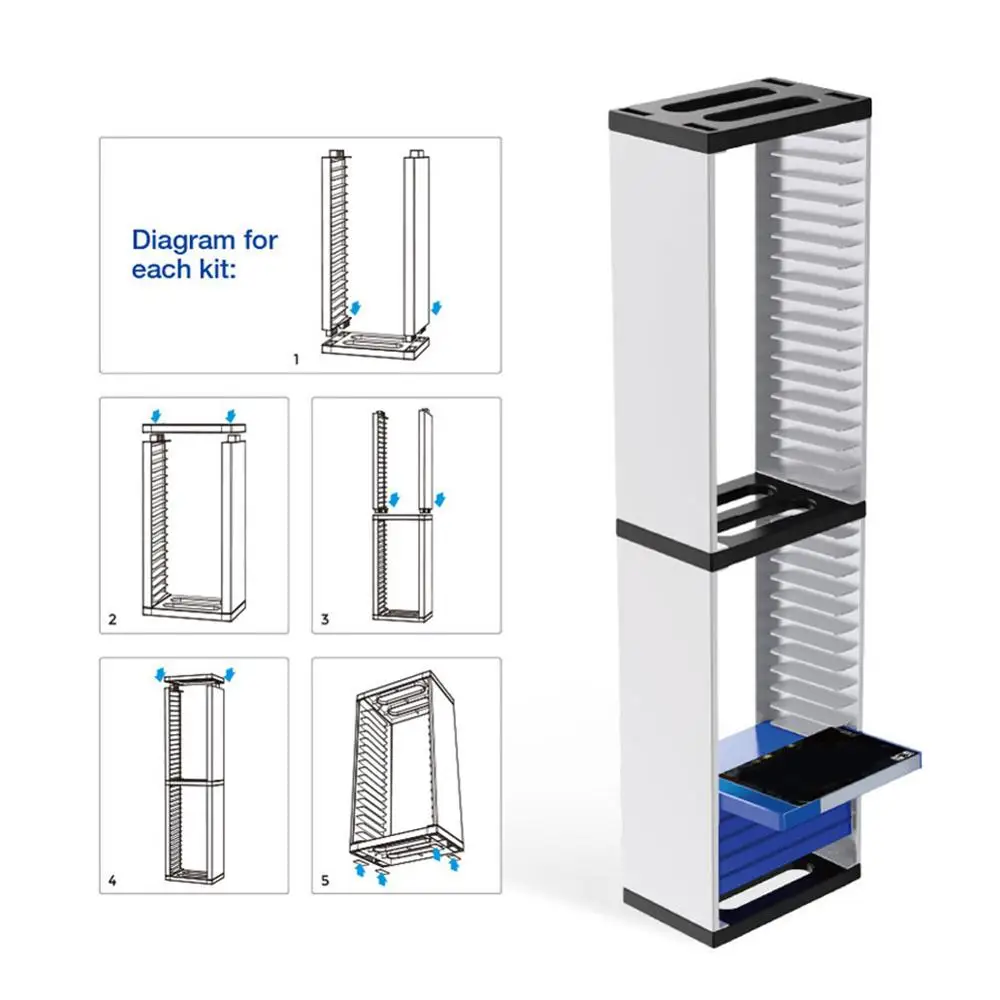 Diagram for each kit:

1

2

3

4

5