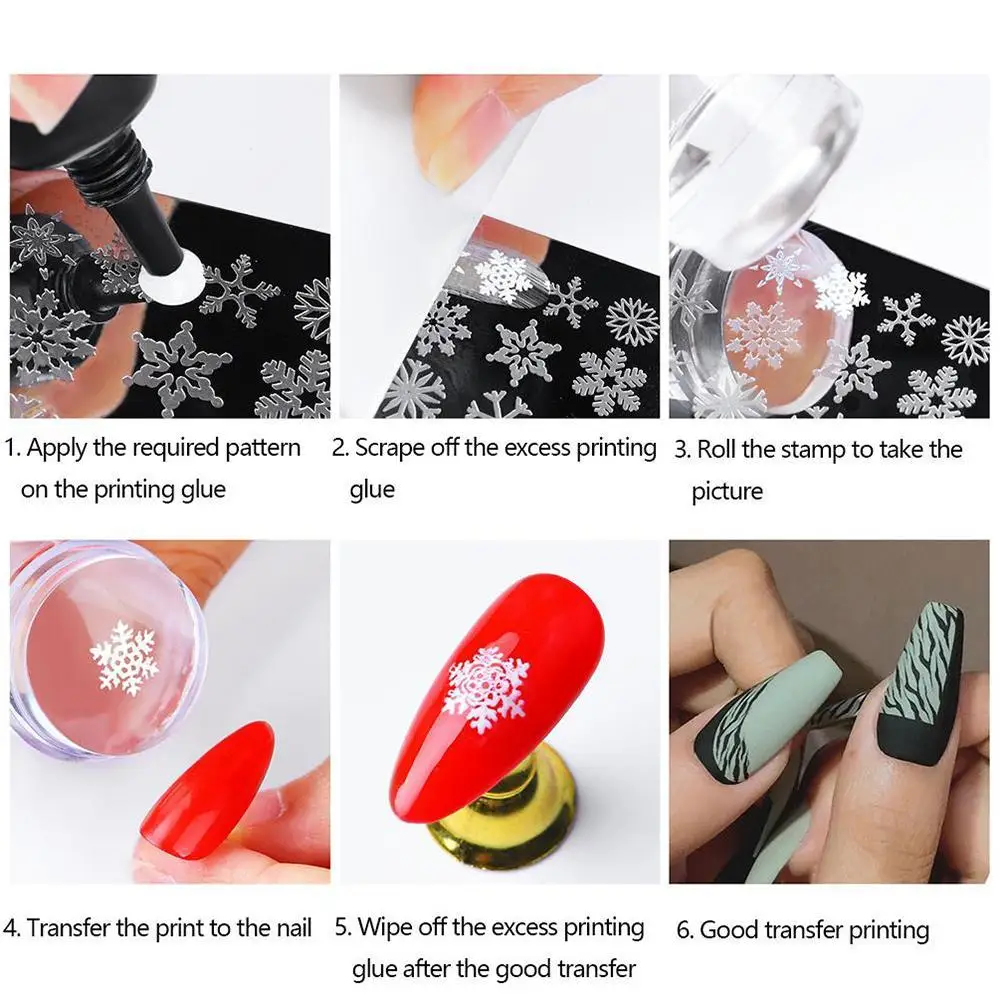 1. Apply the required pattern on the printing glue

2. Scrape off the excess printing glue

3. Roll the stamp to take the picture

4. Transfer the print to the nail

5. Wipe off the excess printing glue after the good transfer

6. Good transfer printing