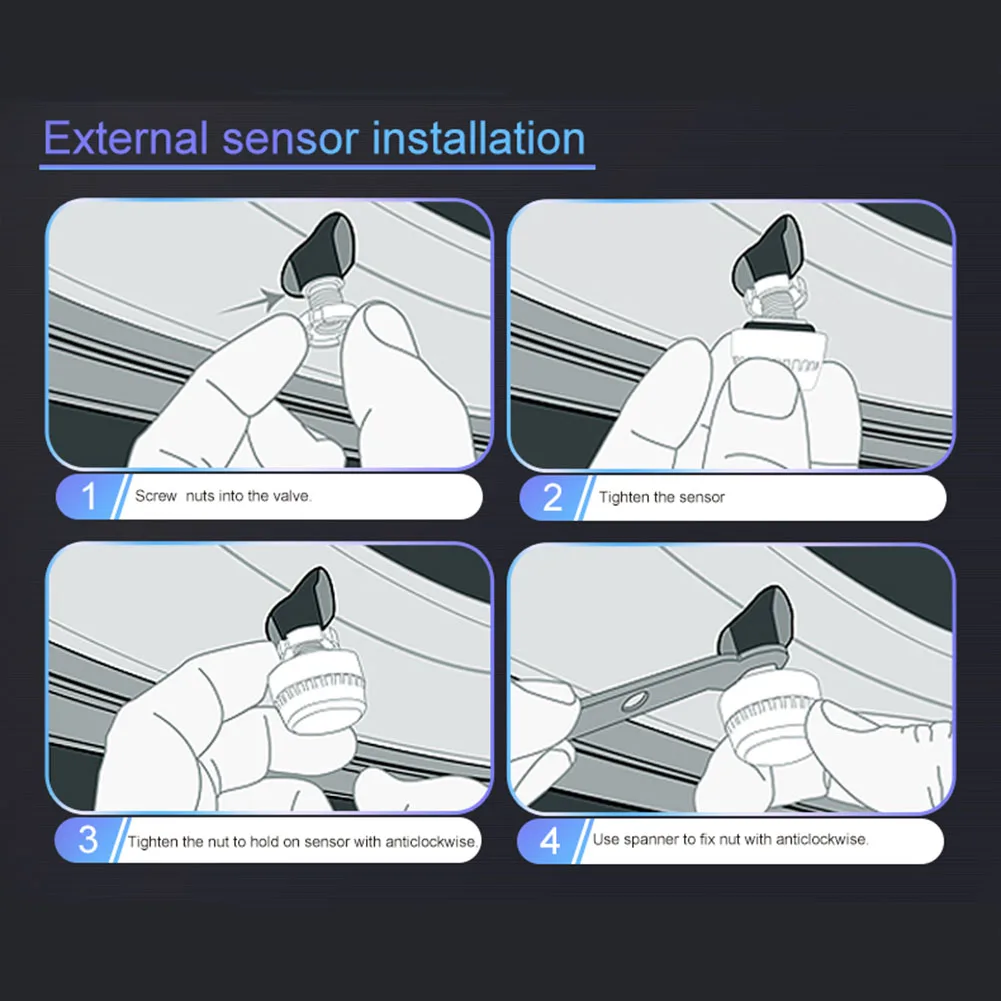 External sensor installation

1 Screw nuts into the valve.

2 Tighten the sensor

3 Tighten the nut to hold on sensor with anticlockwise.

4 Use spanner to fix nut with anticlockwise.