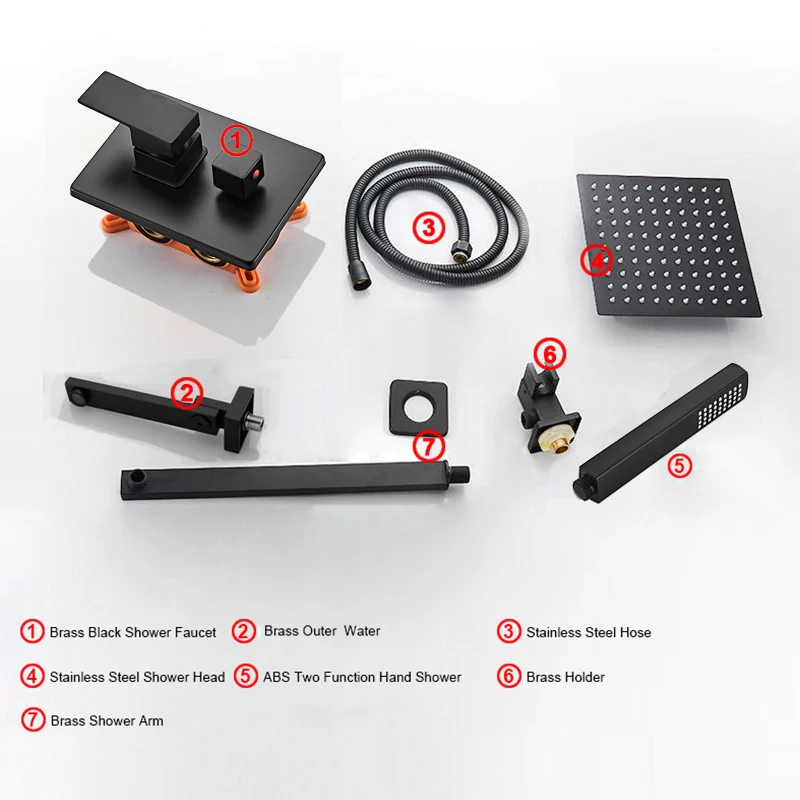 1
3
4
2
6
7
5

1 Brass Black Shower Faucet
2 Brass Outer Water
3 Stainless Steel Hose
4 Stainless Steel Shower Head
5 ABS Two Function Hand Shower
6 Brass Holder
7 Brass Shower Arm