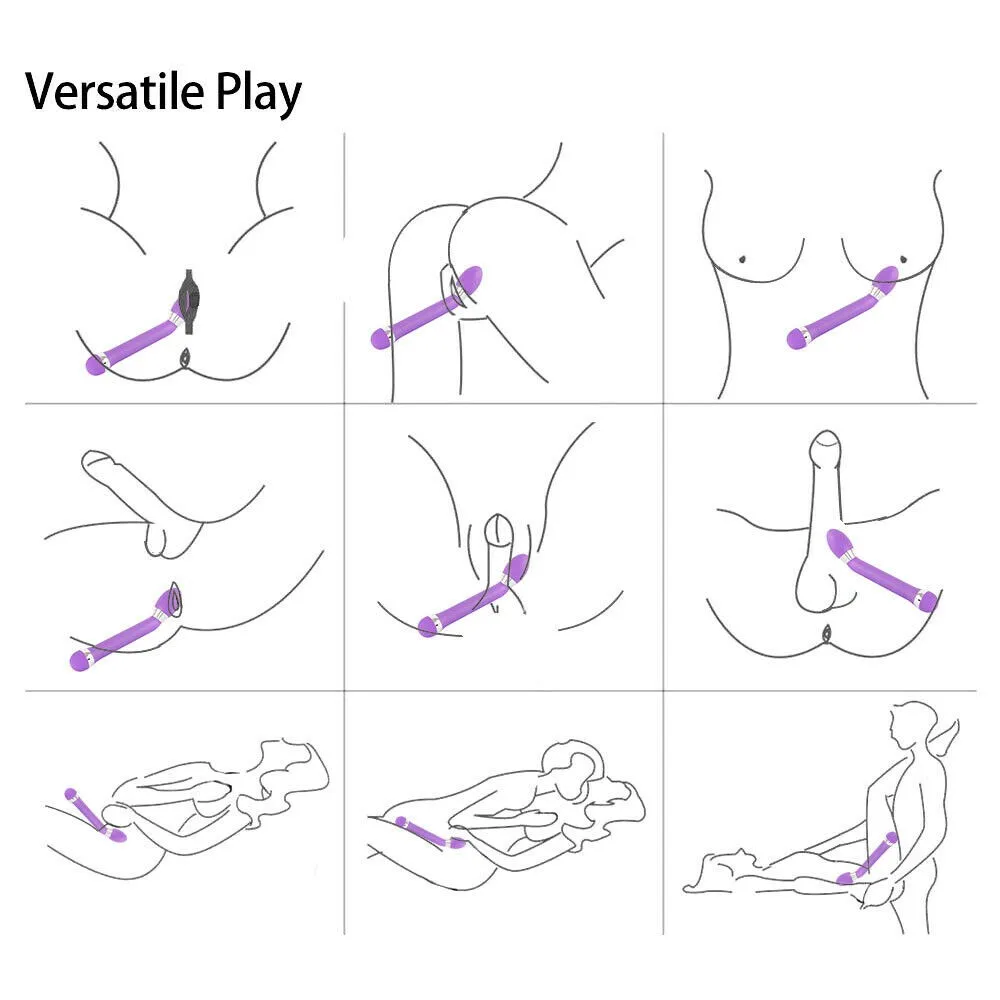 Versatile Play