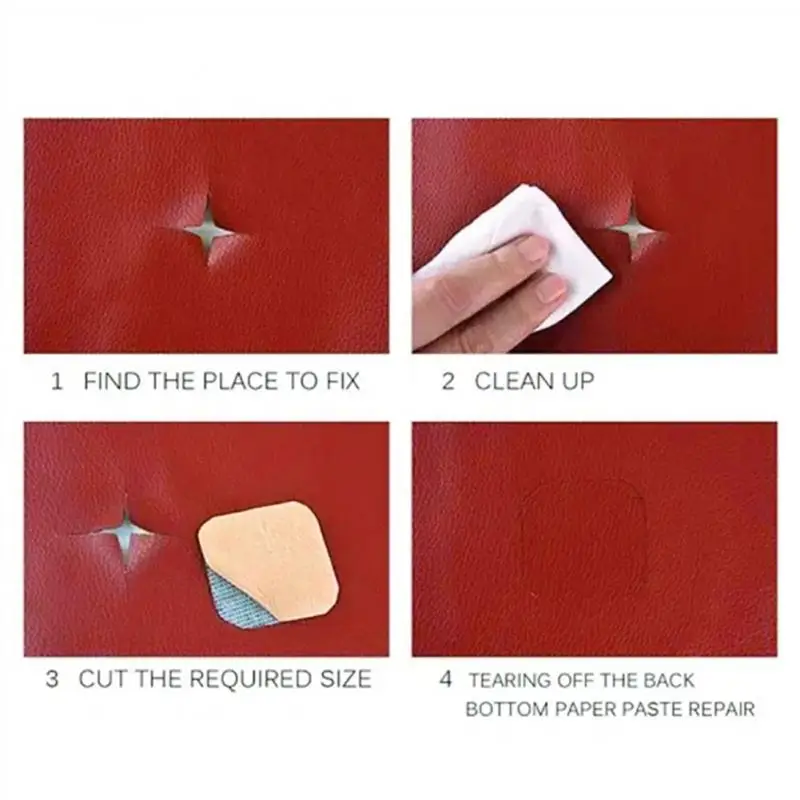 1 FIND THE PLACE TO FIX

2 CLEAN UP

3 CUT THE REQUIRED SIZE

4 TEARING OFF THE BACK BOTTOM PAPER PASTE REPAIR