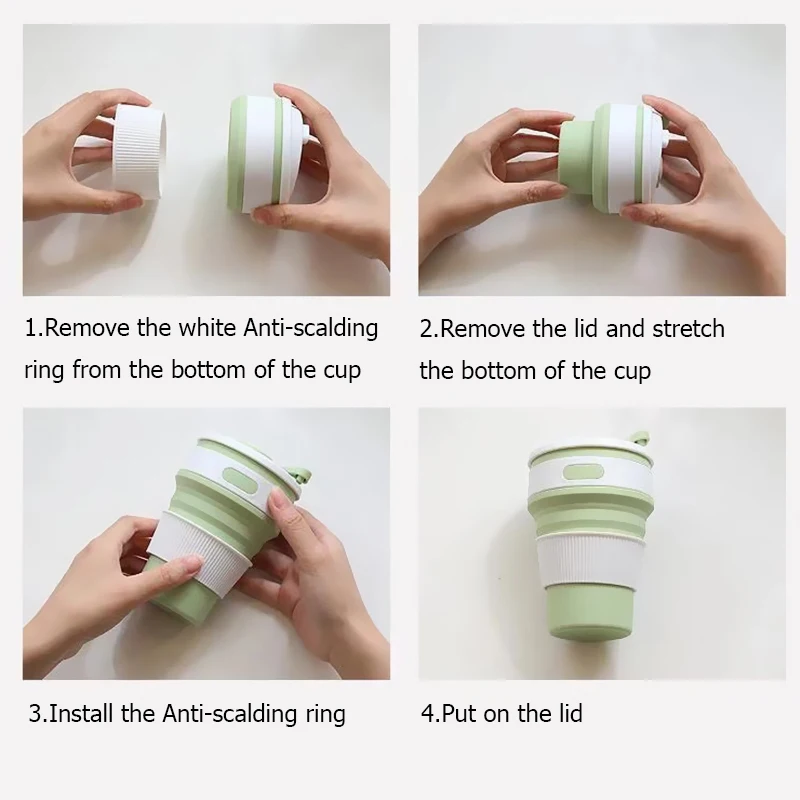 1.Remove the white Anti-scalding ring from the bottom of the cup

2.Remove the lid and stretch the bottom of the cup

3.Install the Anti-scalding ring

4.Put on the lid