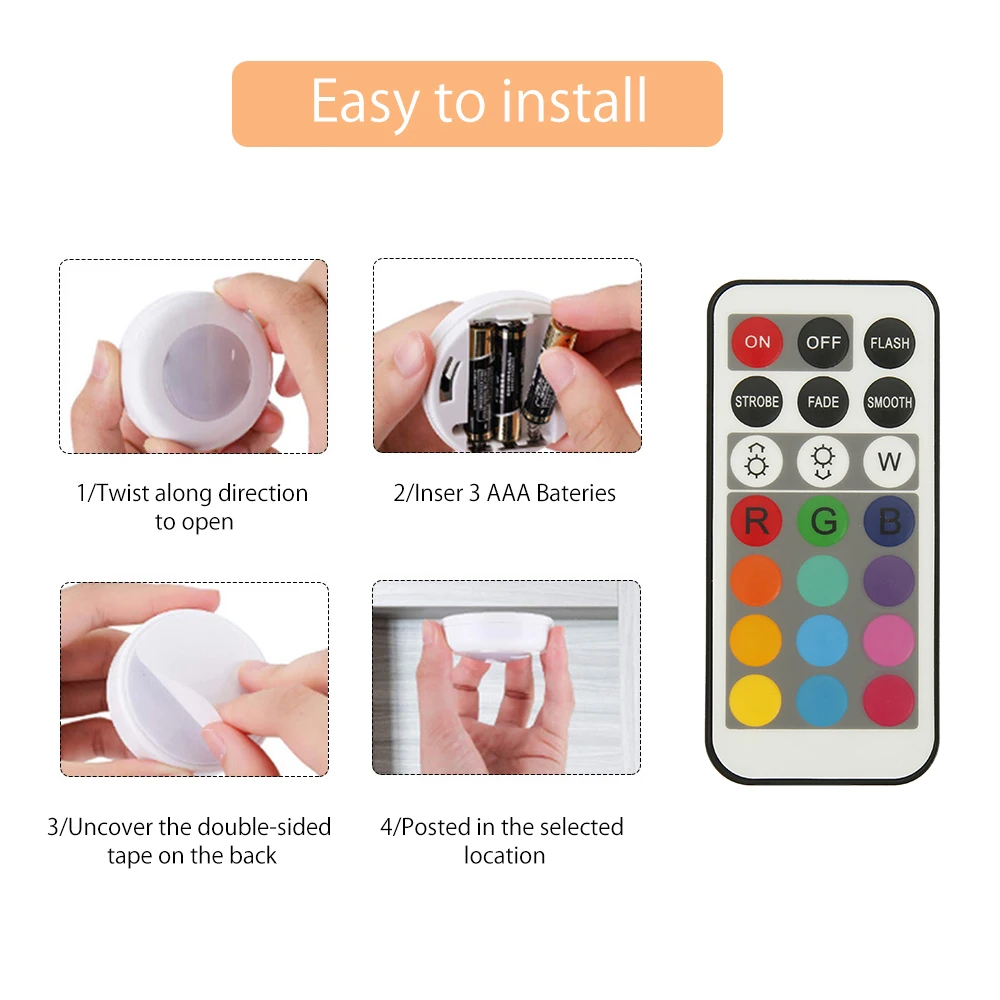 Easy to install

1/Twist along direction to open

2/Inser 3 AAA Bateries

3/Uncover the double-sided tape on the back

4/Posted in the selected location

ON OFF FLASH
STROBE FADE SMOOTH
W
R G B