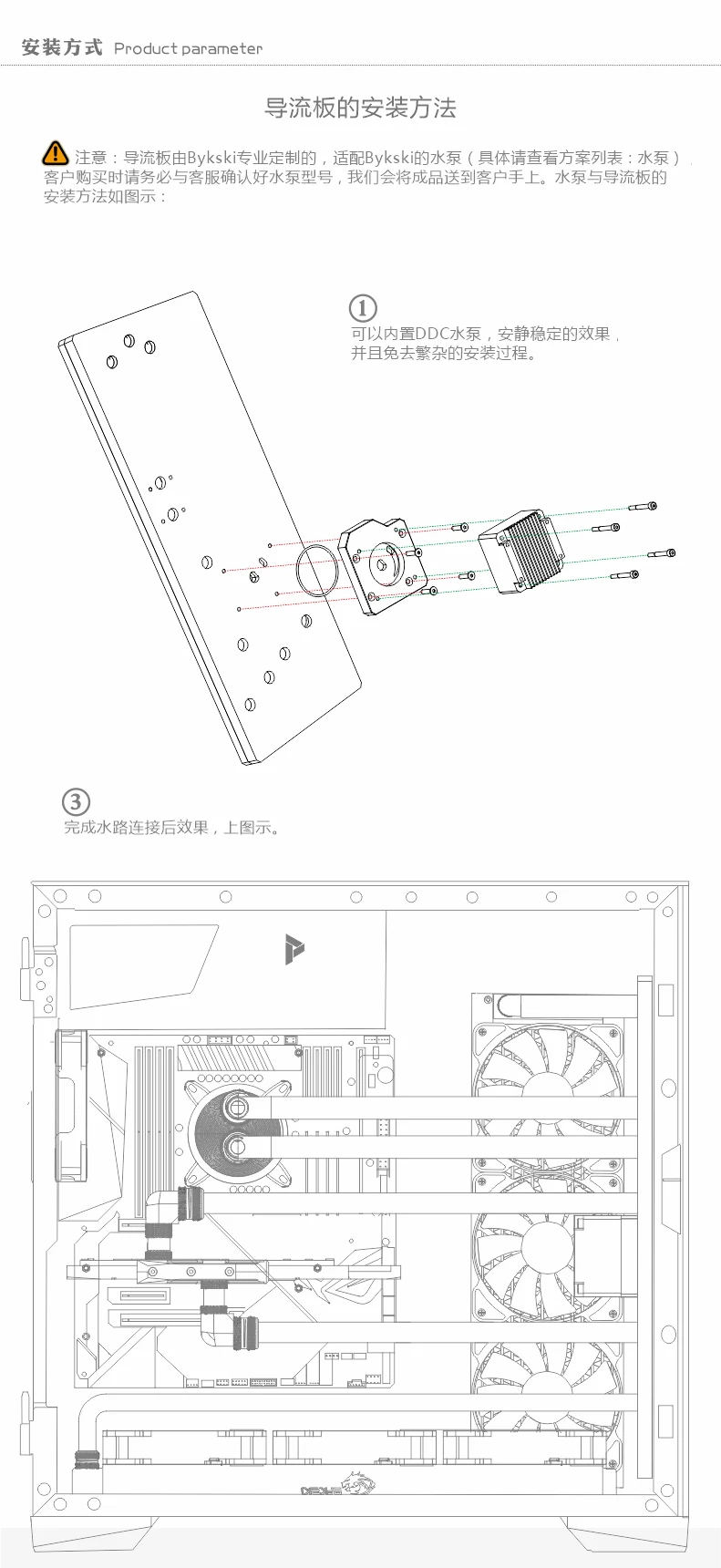 安装方式 Product parameter

导流板的安装方法

注意：导流板由Bykski专业定制的，适配Bykski的水泵（具体请查看方案列表：水泵），客户购买时请务必与客服确认好水泵型号，我们会将成品送到客户手上。水泵与导流板的安装方法如图示：

①
可以内置DDC水泵，安静稳定的效果，并且免去繁杂的安装过程。

③
完成水路连接后效果，上图示。