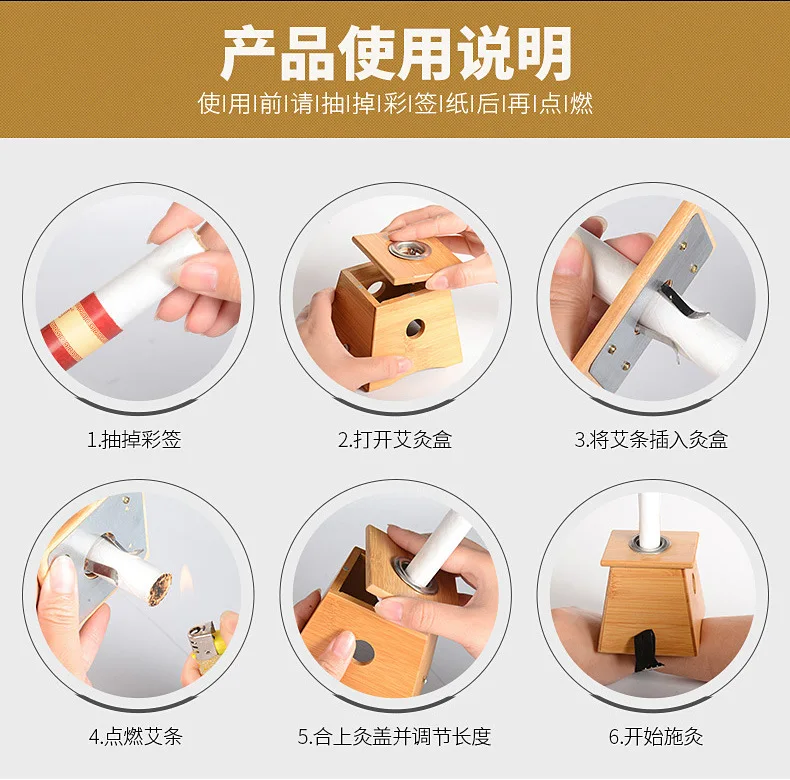 产品使用说明

使|用|前|请|抽|掉|彩|签|纸|后|再|点|燃

1.抽掉彩签

2.打开艾灸盒

3.将艾条插入灸盒

4.点燃艾条

5.合上灸盖并调节长度

6.开始施灸