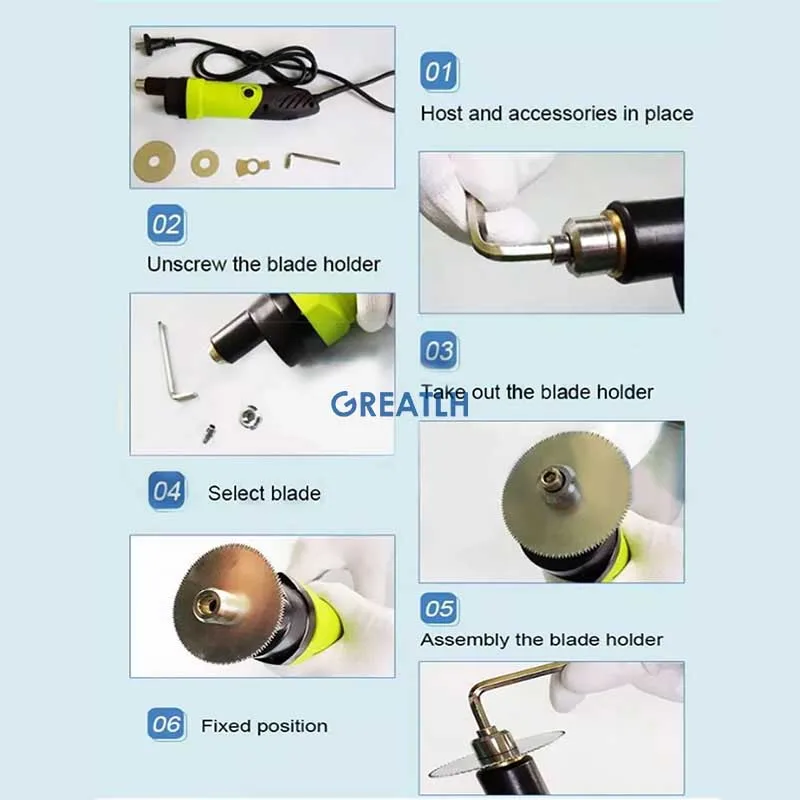 01
Host and accessories in place

02
Unscrew the blade holder

03
Take out the blade holder

GREATLH

04 Select blade

05
Assembly the blade holder

06 Fixed position