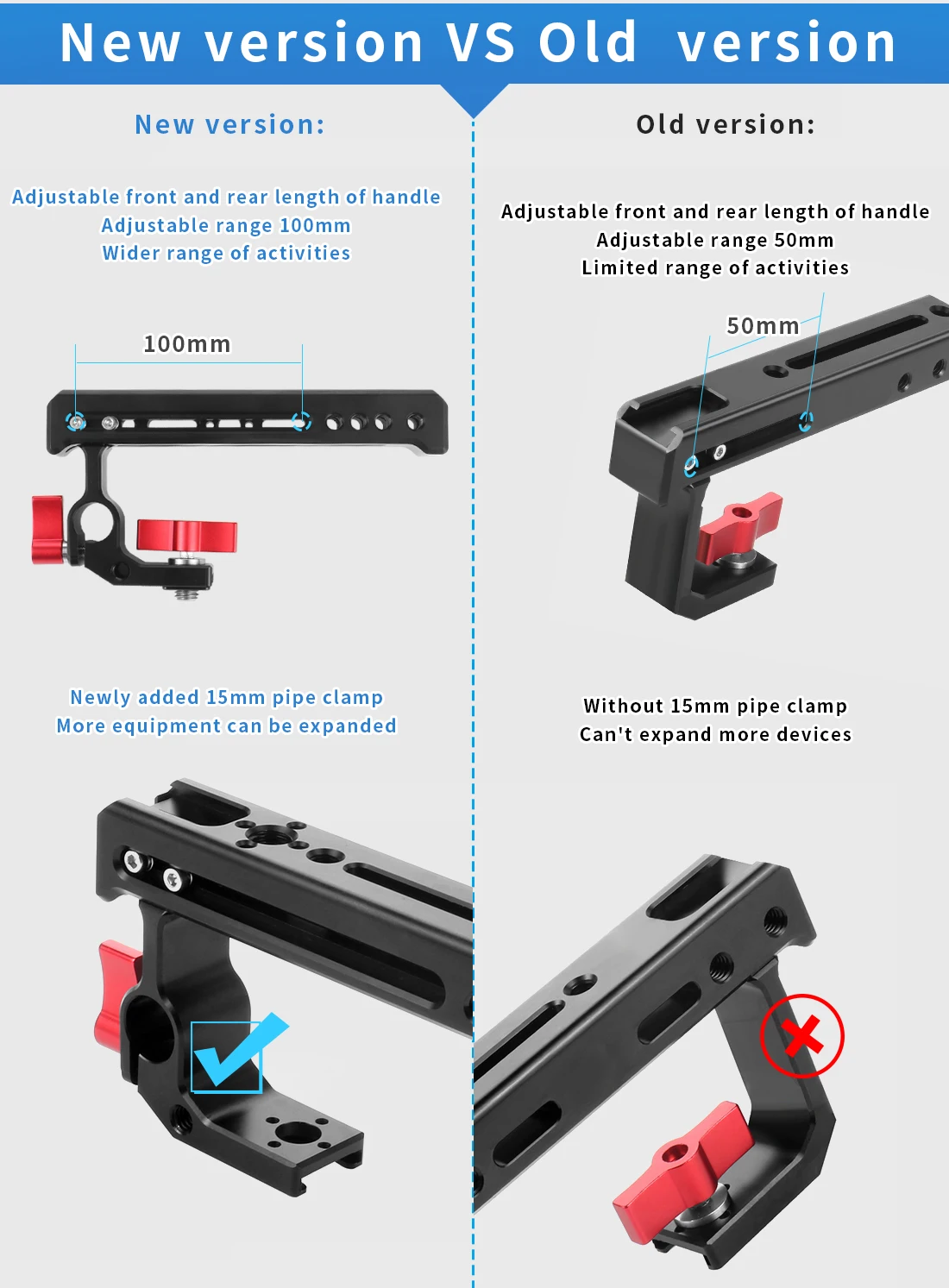 New version VS Old version

New version:

Adjustable front and rear length of handle
Adjustable range 100mm
Wider range of activities

100mm

Newly added 15mm pipe clamp
More equipment can be expanded

Old version:

Adjustable front and rear length of handle
Adjustable range 50mm
Limited range of activities

50mm

Without 15mm pipe clamp
Can't expand more devices