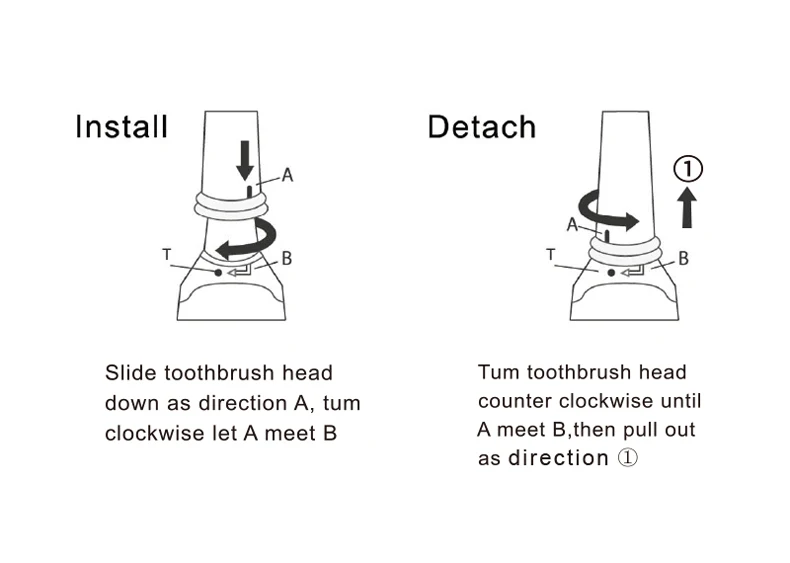 Install

A

T

B

Slide toothbrush head down as direction A, tum clockwise let A meet B

Detach

①

A

T

B

Tum toothbrush head counter clockwise until A meet B,then pull out as direction ①