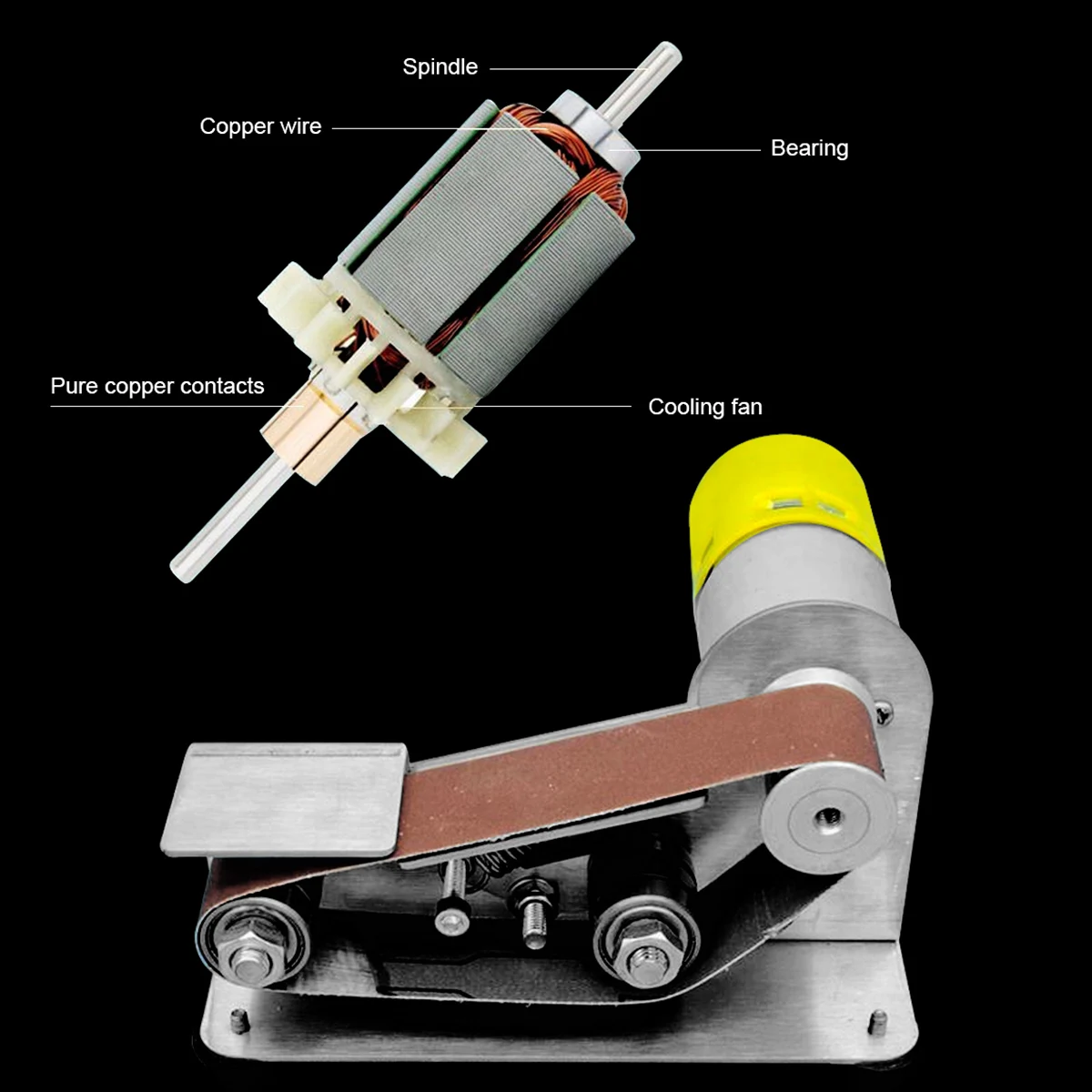 Spindle

Copper wire

Bearing

Pure copper contacts

Cooling fan