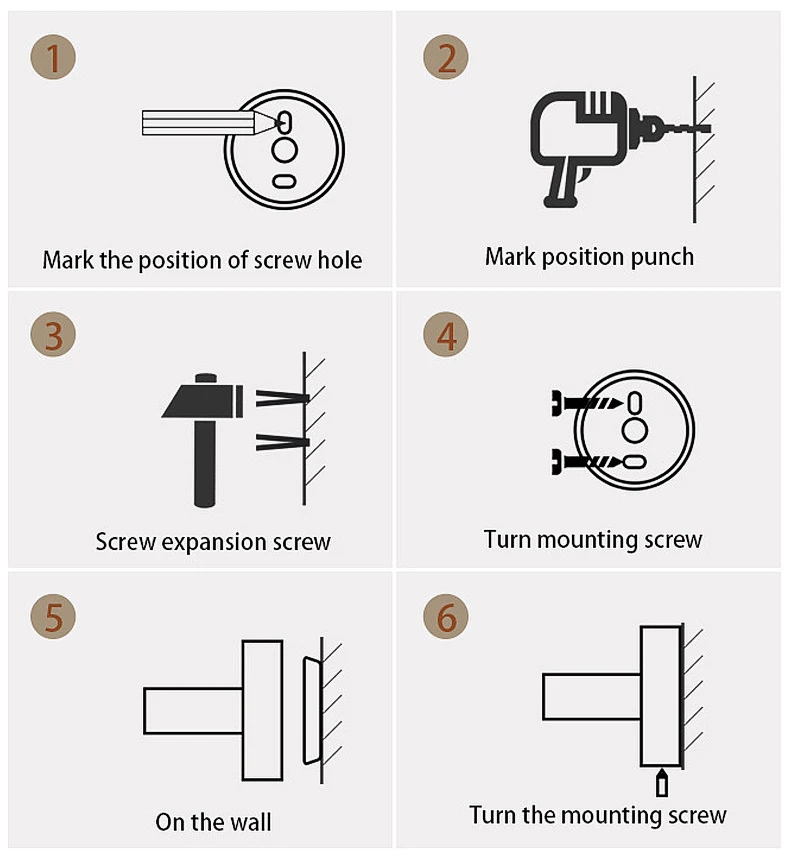 1

Mark the position of screw hole

2

Mark position punch

3

Screw expansion screw

4

Turn mounting screw

5

On the wall

6

Turn the mounting screw